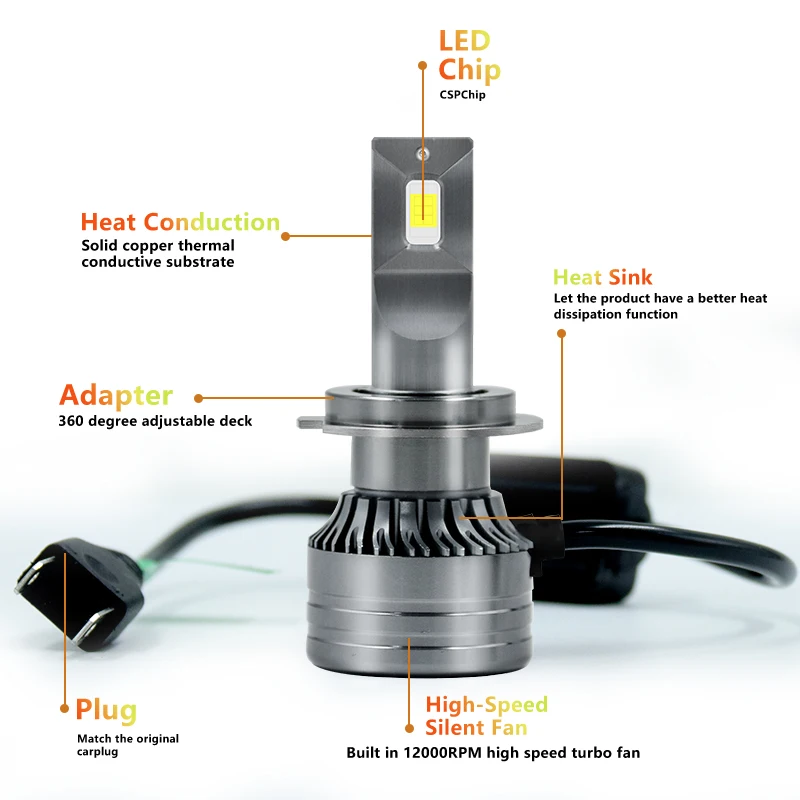 LED Chip
CSPChip

Heat Conduction
Solid copper thermal conductive substrate

Heat Sink
Let the product have a better heat dissipation function

Adapter
360 degree adjustable deck

Plug
Match the original carplug

High-Speed Silent Fan
Built in 12000RPM high speed turbo fan