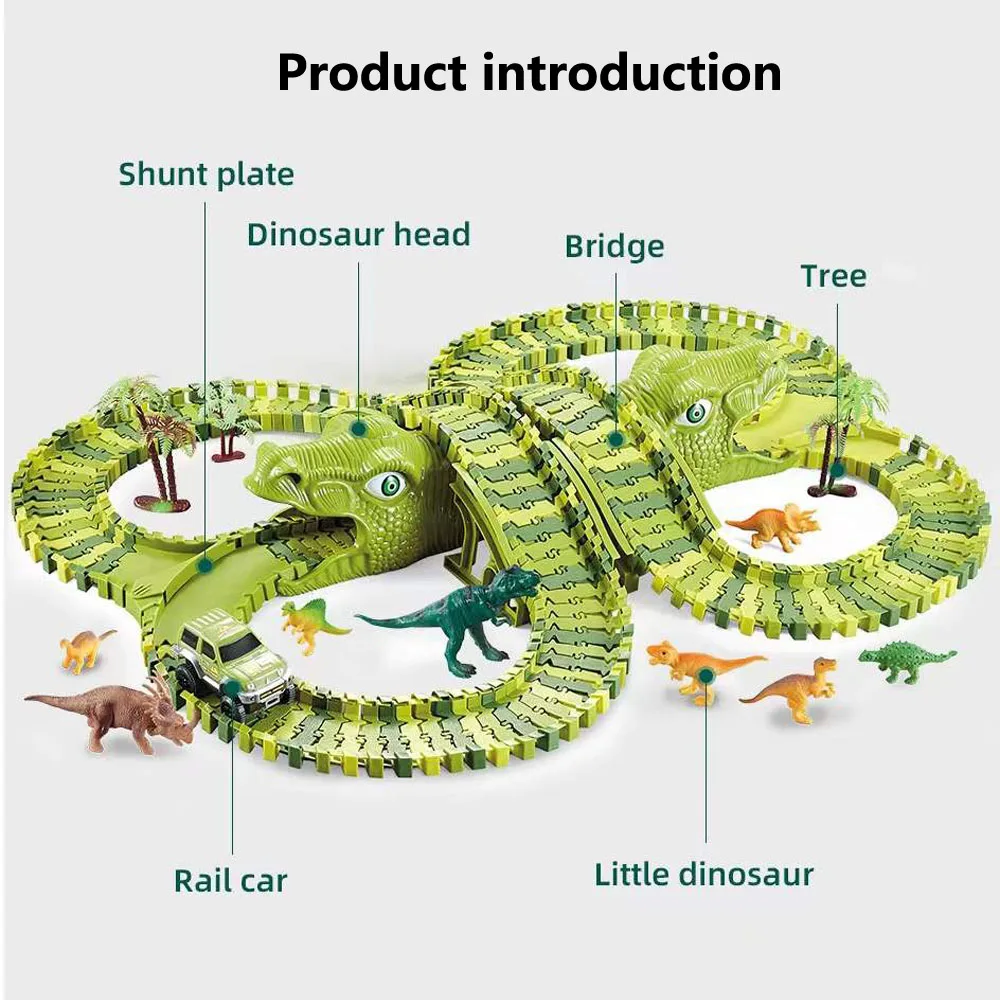 Product introduction

Shunt plate

Dinosaur head

Bridge

Tree

Rail car

Little dinosaur