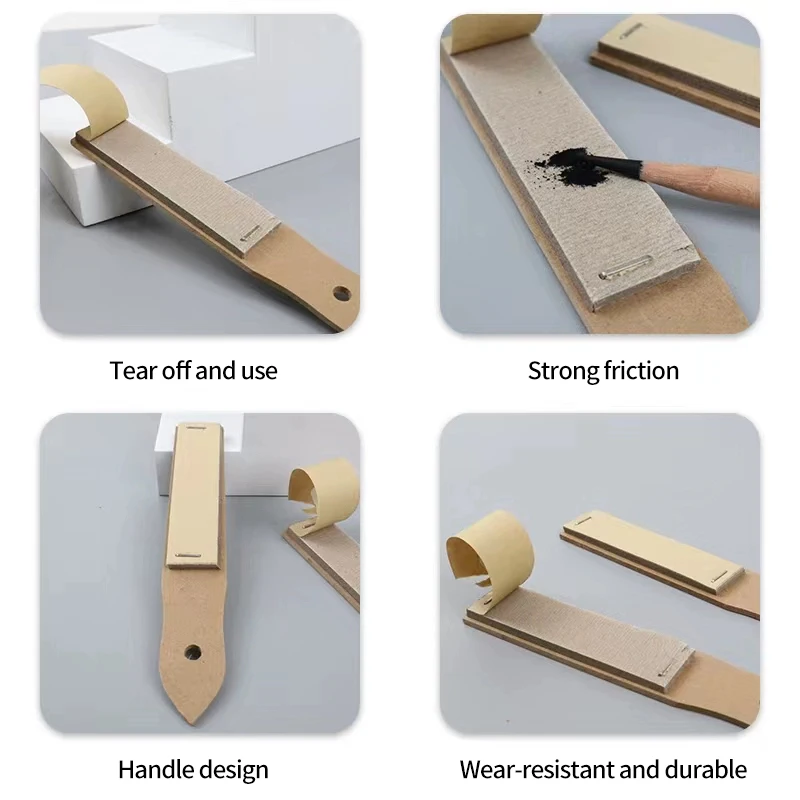 Tear off and use

Strong friction

Handle design

Wear-resistant and durable