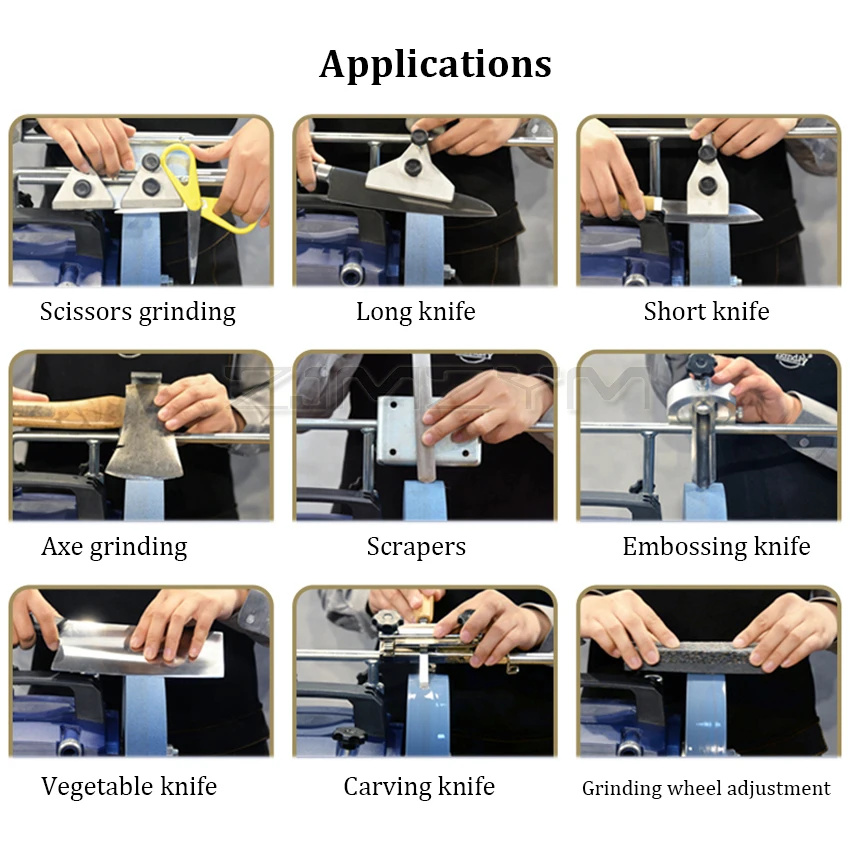 Applications

Scissors grinding

Long knife

Short knife

Axe grinding

Scrapers

Embossing knife

Vegetable knife

Carving knife

Grinding wheel adjustment