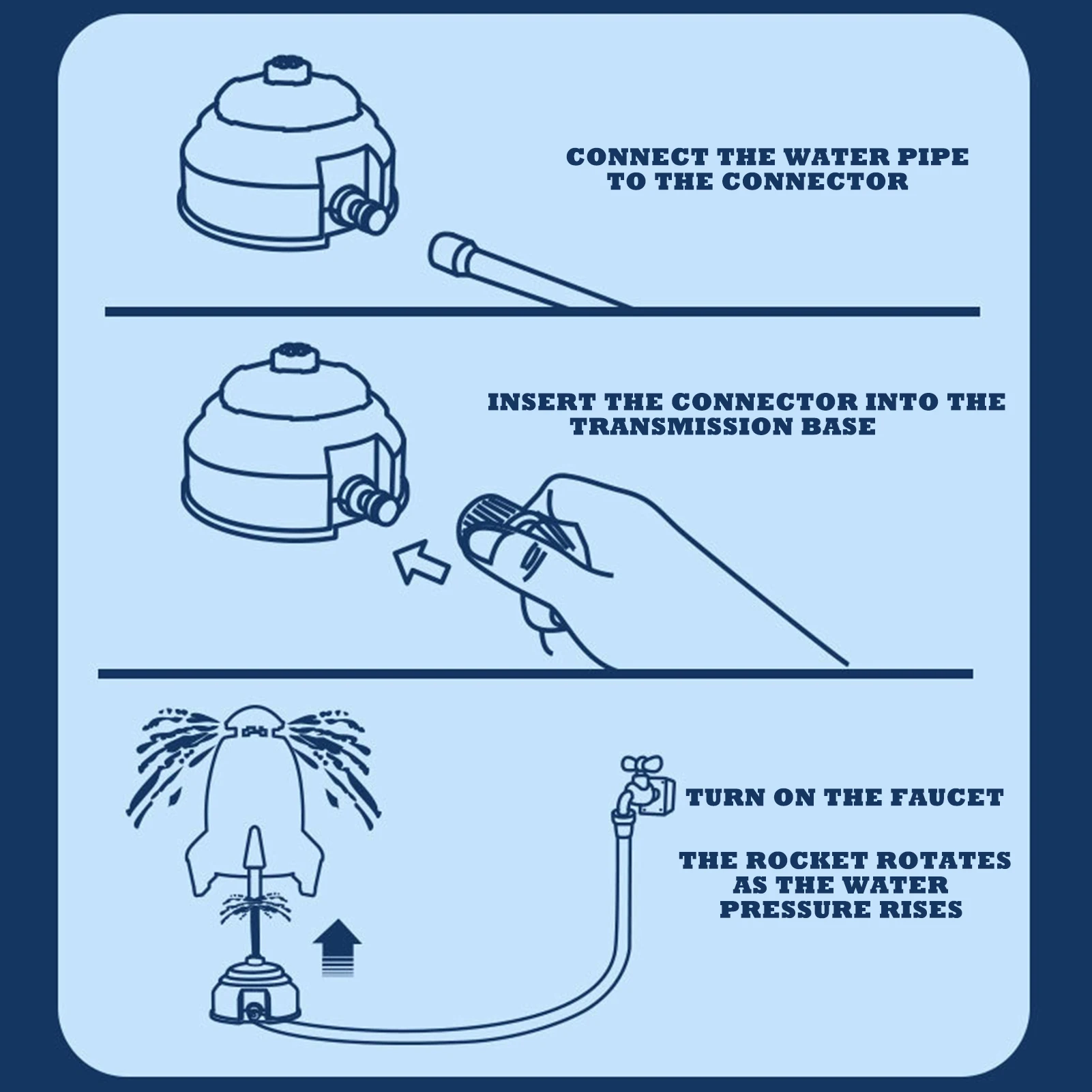 CONNECT THE WATER PIPE TO THE CONNECTOR

INSERT THE CONNECTOR INTO THE TRANSMISSION BASE

TURN ON THE FAUCET

THE ROCKET ROTATES AS THE WATER PRESSURE RISES