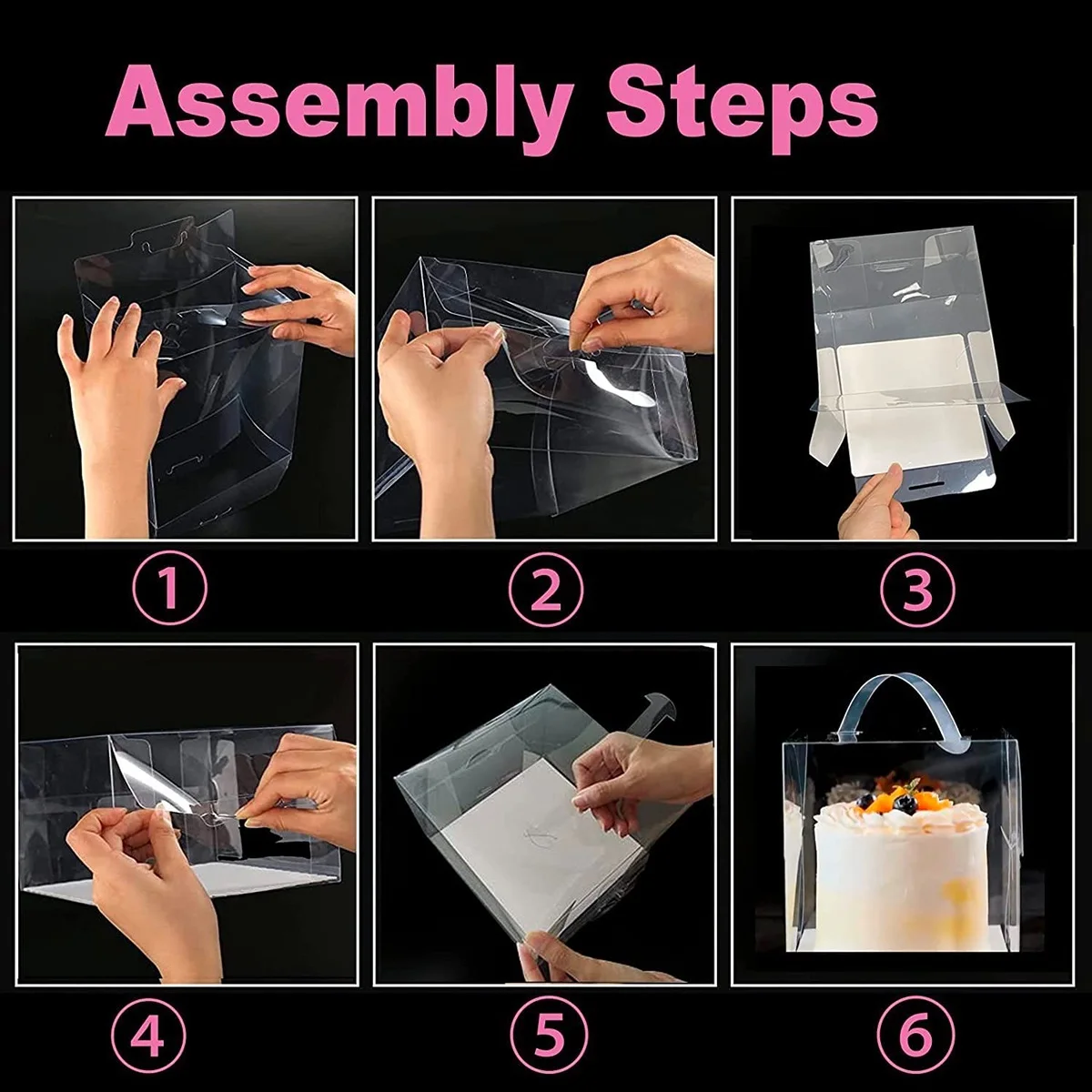 Assembly Steps

①

②

③

④

⑤

⑥