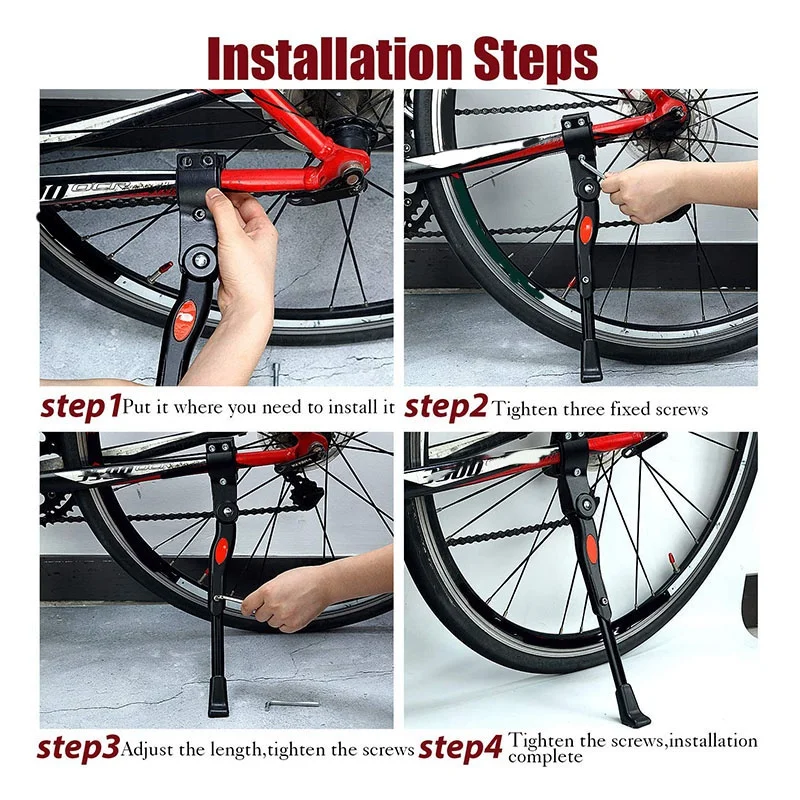 Installation Steps

step1 Put it where you need to install it

step2 Tighten three fixed screws

step3 Adjust the length,tighten the screws

step4 Tighten the screws,installation complete