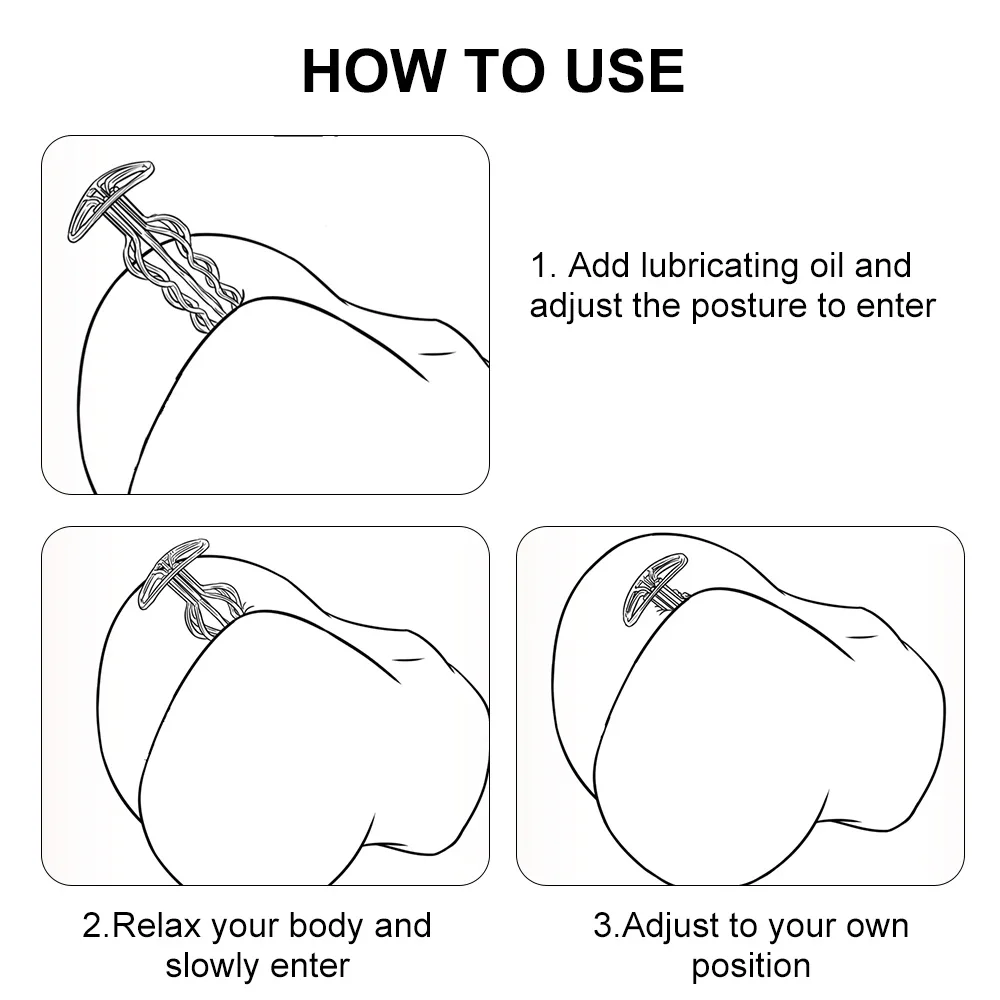 HOW TO USE

1. Add lubricating oil and adjust the posture to enter

2.Relax your body and slowly enter

3.Adjust to your own position