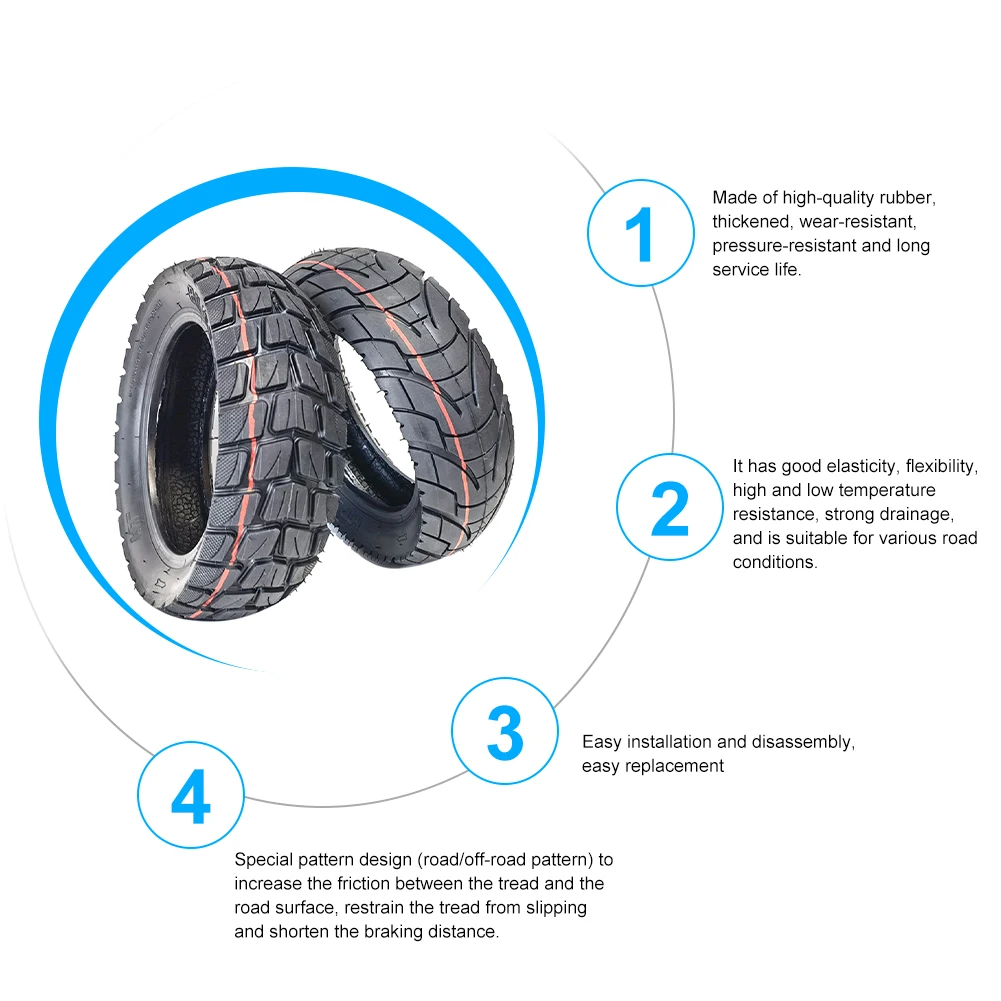 1

Made of high-quality rubber, thickened, wear-resistant, pressure-resistant and long service life.

2

It has good elasticity, flexibility, high and low temperature resistance, strong drainage, and is suitable for various road conditions.

3

Easy installation and disassembly, easy replacement

4

Special pattern design (road/off-road pattern) to increase the friction between the tread and the road surface, restrain the tread from slipping and shorten the braking distance.