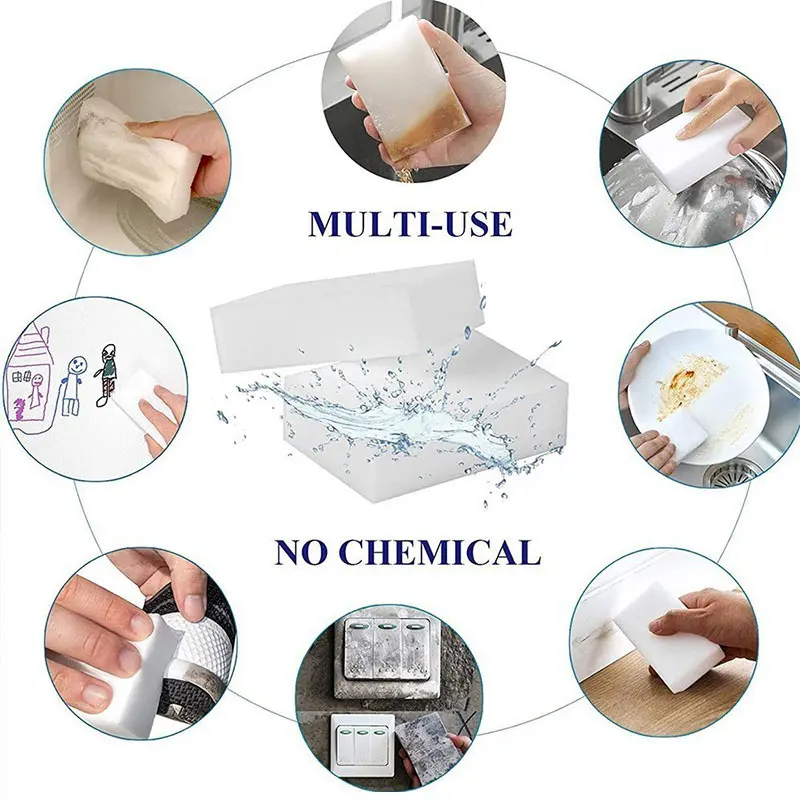 MULTI-USE

NO CHEMICAL