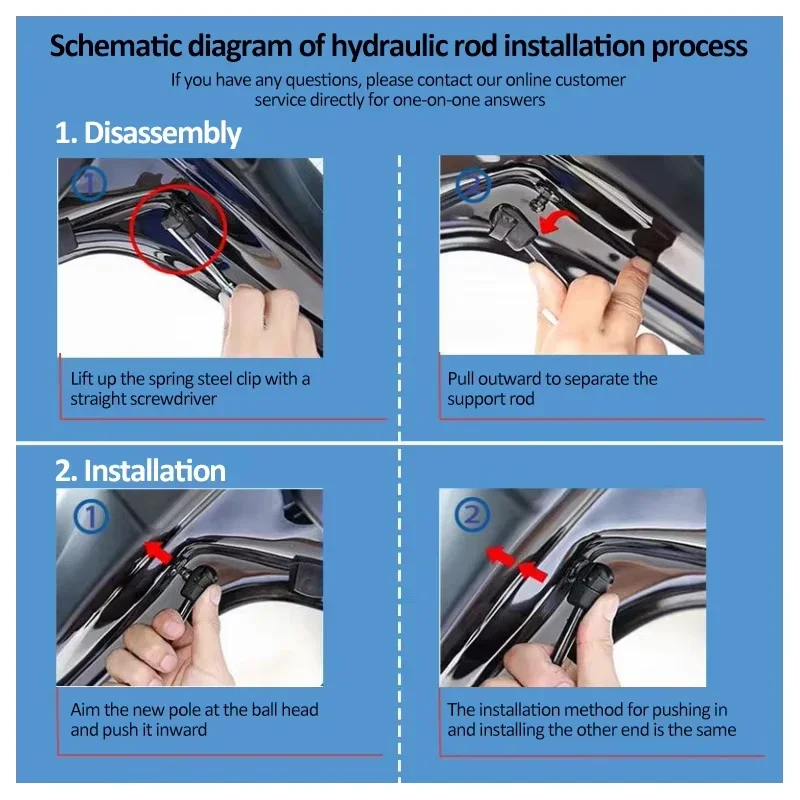 Schematic diagram of hydraulic rod installation process

If you have any questions, please contact our online customer service directly for one-on-one answers

1. Disassembly

①

Lift up the spring steel clip with a straight screwdriver

②

Pull outward to separate the support rod

2. Installation

①

Aim the new pole at the ball head and push it inward

②

The installation method for pushing in and installing the other end is the same