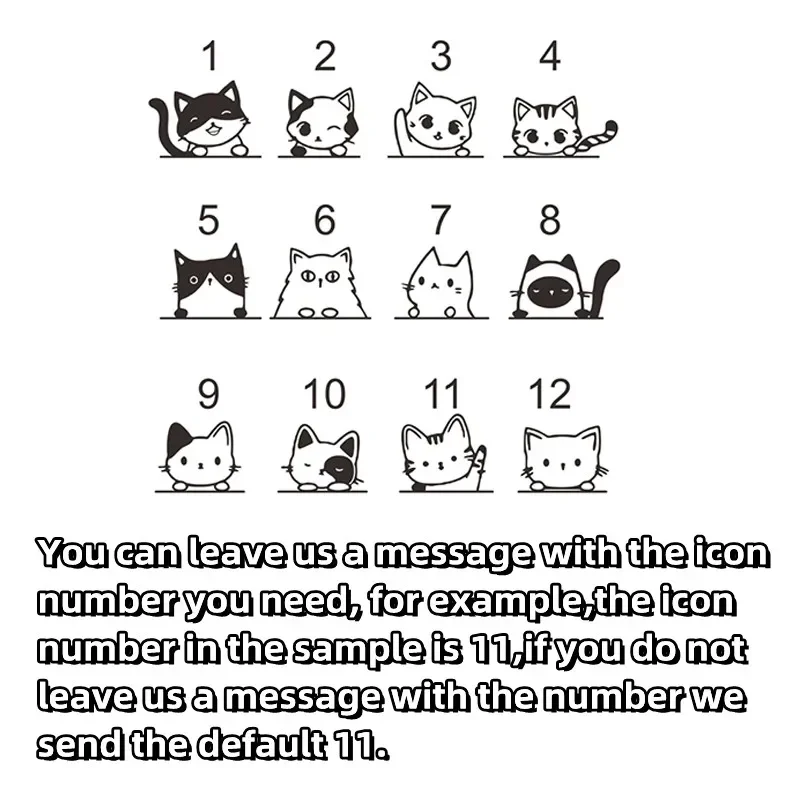 1 2 3 4

5 6 7 8

9 10 11 12

You can leave us a message with the icon number you need, for example,the icon number in the sample is 11,if you do not leave us a message with the number we send the default 11.