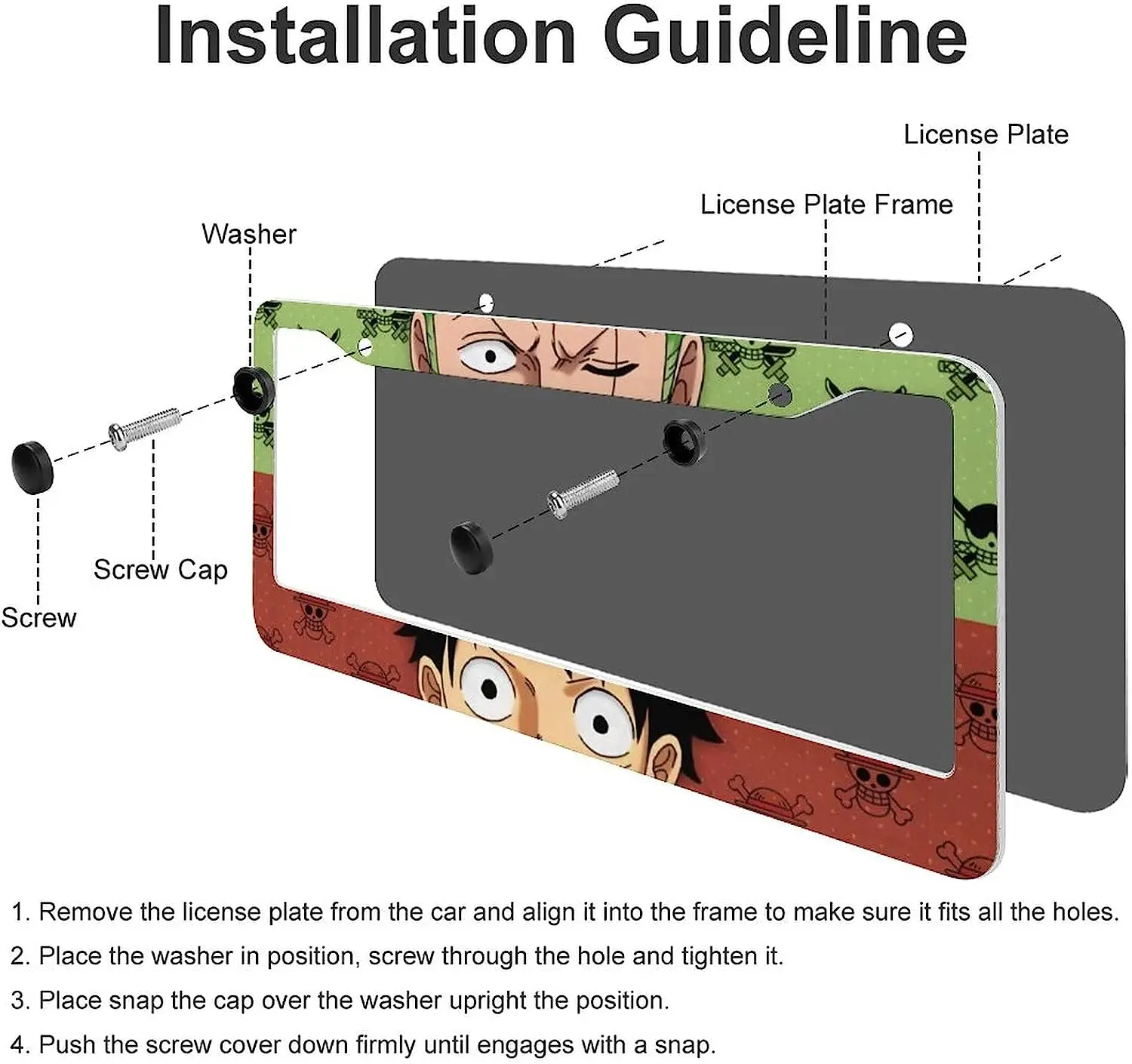 Installation Guideline

License Plate

License Plate Frame

Washer

Screw Cap

Screw

1. Remove the license plate from the car and align it into the frame to make sure it fits all the holes.

2. Place the washer in position, screw through the hole and tighten it.

3. Place snap the cap over the washer upright the position.

4. Push the screw cover down firmly until engages with a snap.