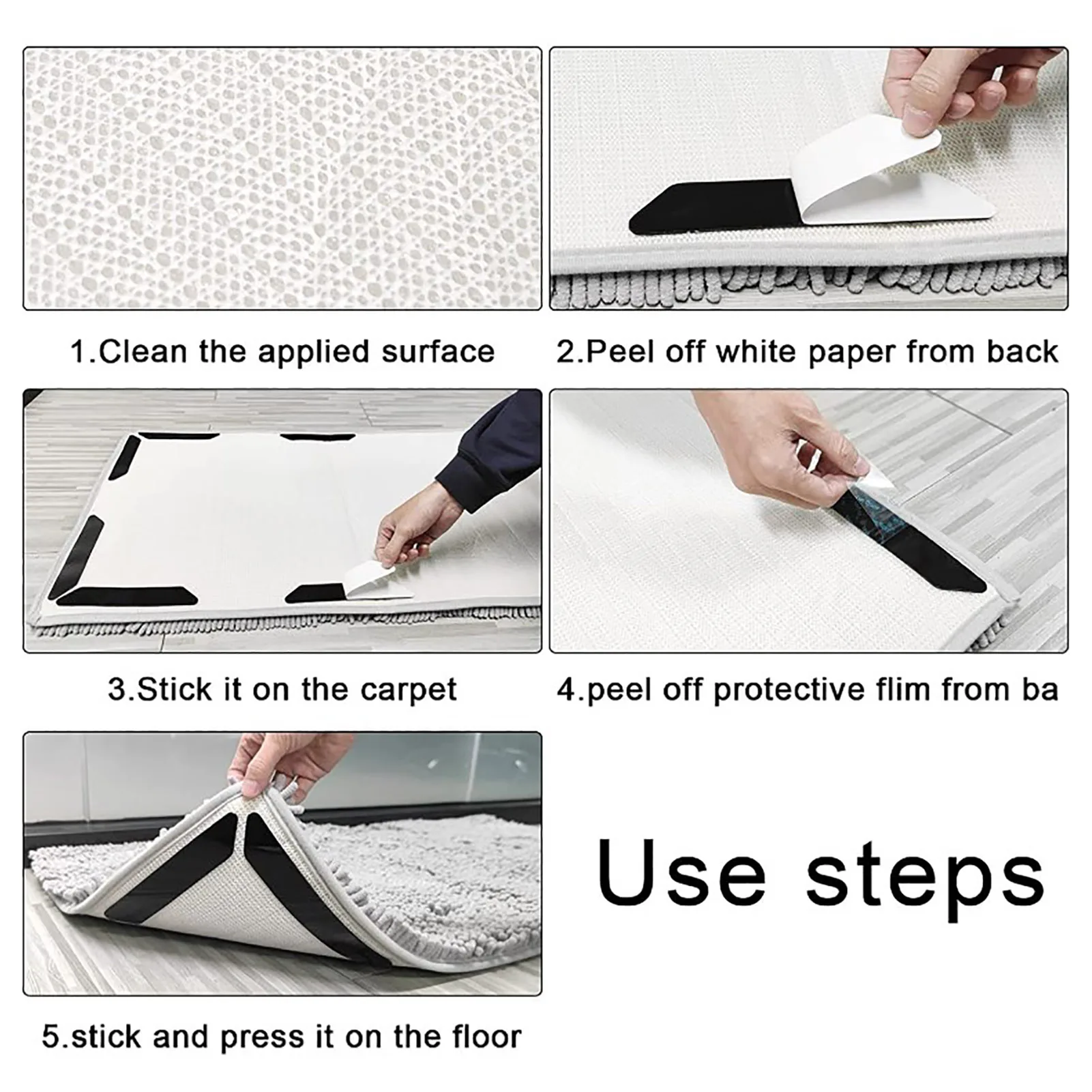 1.Clean the applied surface

2.Peel off white paper from back

3.Stick it on the carpet

4.peel off protective flim from ba

5.stick and press it on the floor

Use steps