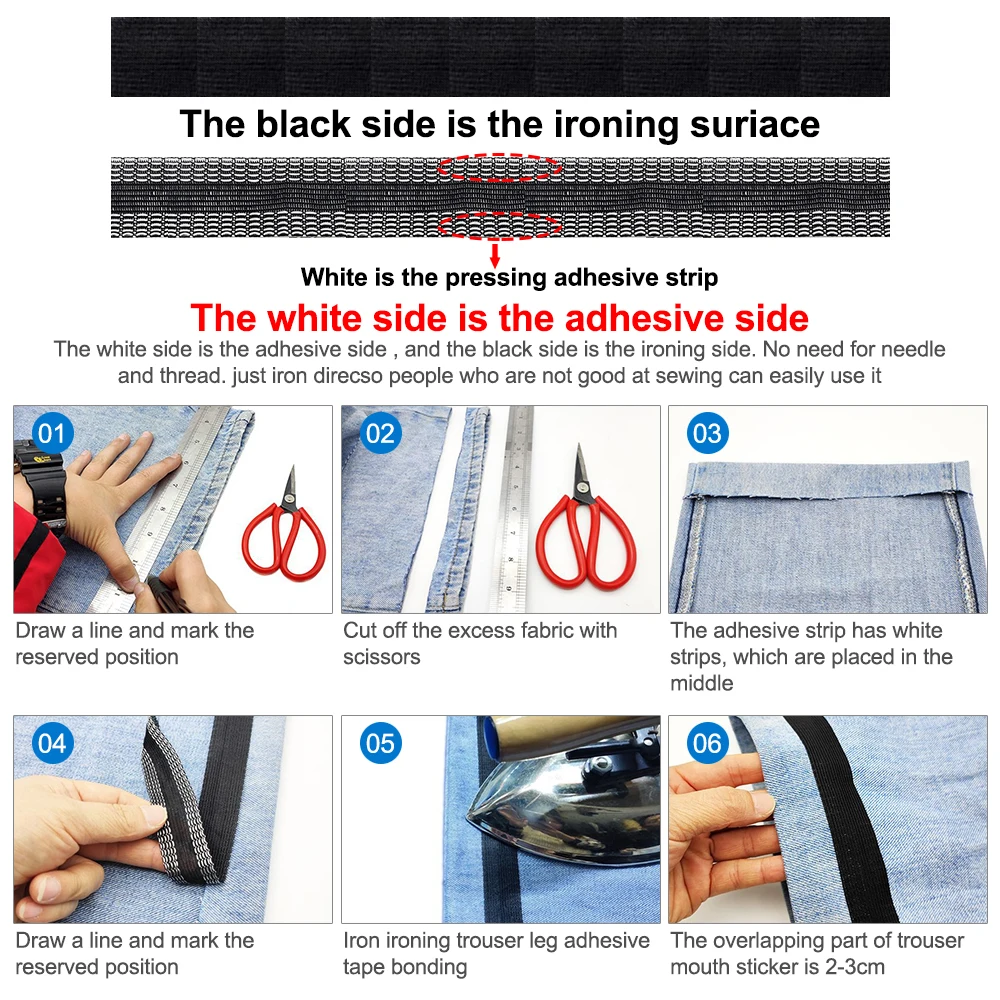 The black side is the ironing suriace

White is the pressing adhesive strip

The white side is the adhesive side

The white side is the adhesive side , and the black side is the ironing side. No need for needle and thread. just iron direcso people who are not good at sewing can easily use it

01

Draw a line and mark the reserved position

02

Cut off the excess fabric with scissors

03

The adhesive strip has white strips, which are placed in the middle

04

Draw a line and mark the reserved position

05

Iron ironing trouser leg adhesive tape bonding

06

The overlapping part of trouser mouth sticker is 2-3cm