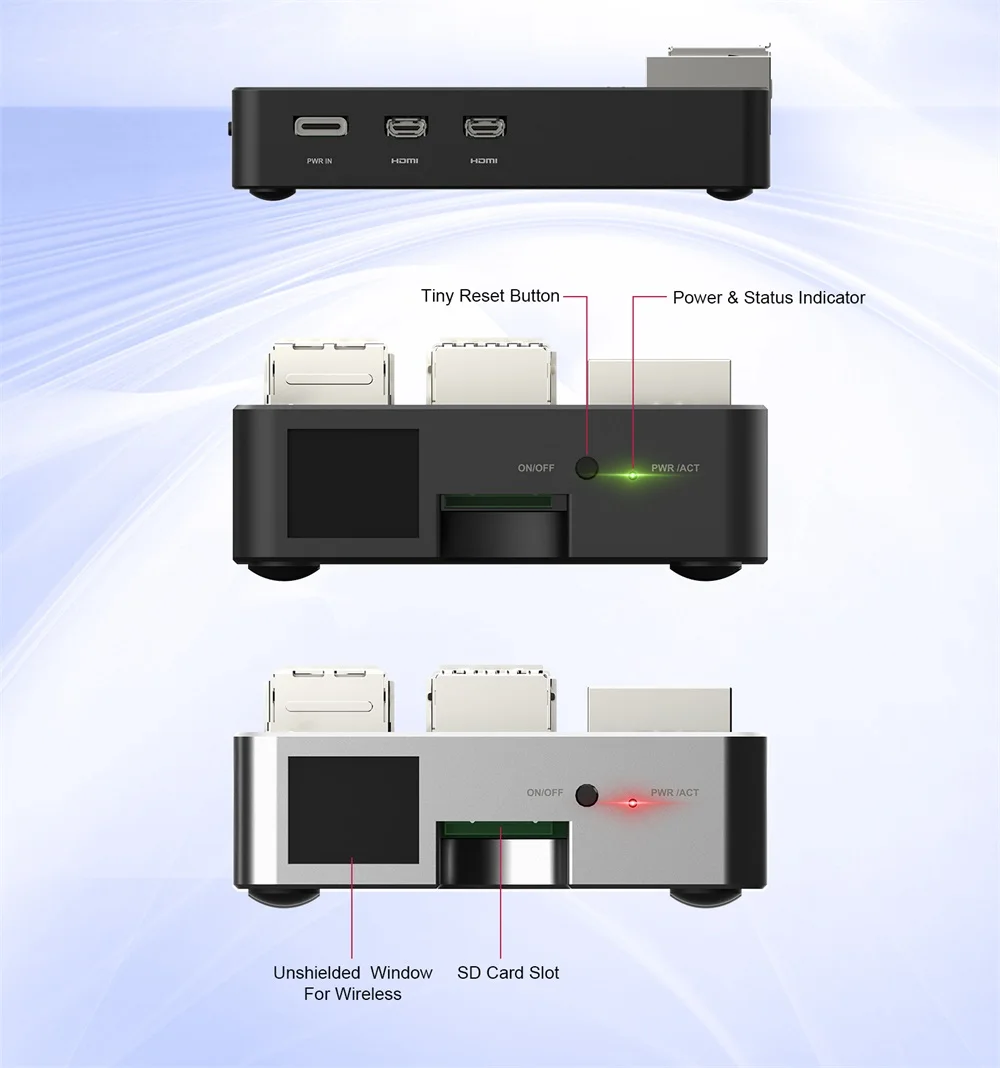 PWR IN
HDMI
HDMI

Tiny Reset Button
Power & Status Indicator

ON/OFF
PWR /ACT

ON/OFF
PWR /ACT

Unshielded Window
For Wireless
SD Card Slot