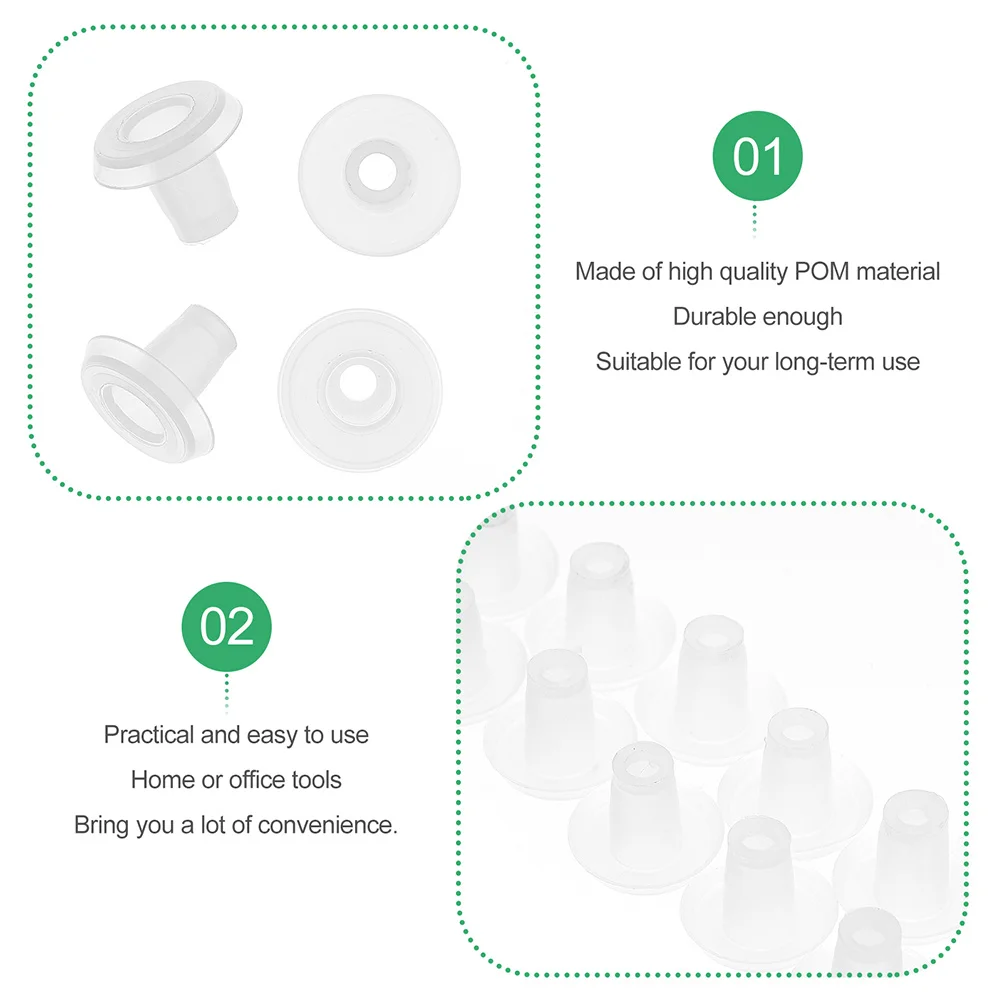 01

Made of high quality POM material
Durable enough
Suitable for your long-term use

02

Practical and easy to use
Home or office tools
Bring you a lot of convenience.