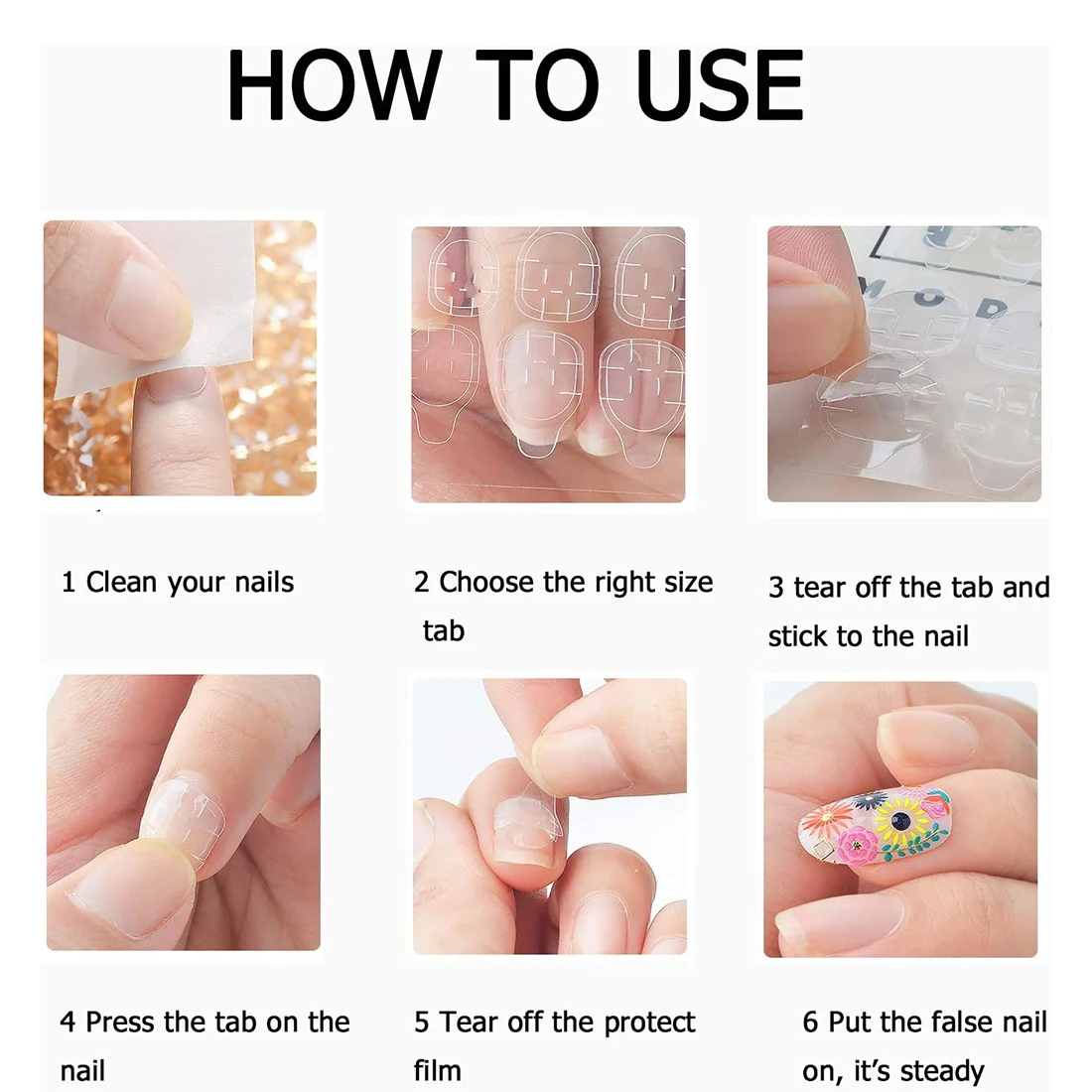 HOW TO USE

1 Clean your nails

2 Choose the right size tab

3 tear off the tab and stick to the nail

4 Press the tab on the nail

5 Tear off the protect film

6 Put the false nail on, it's steady