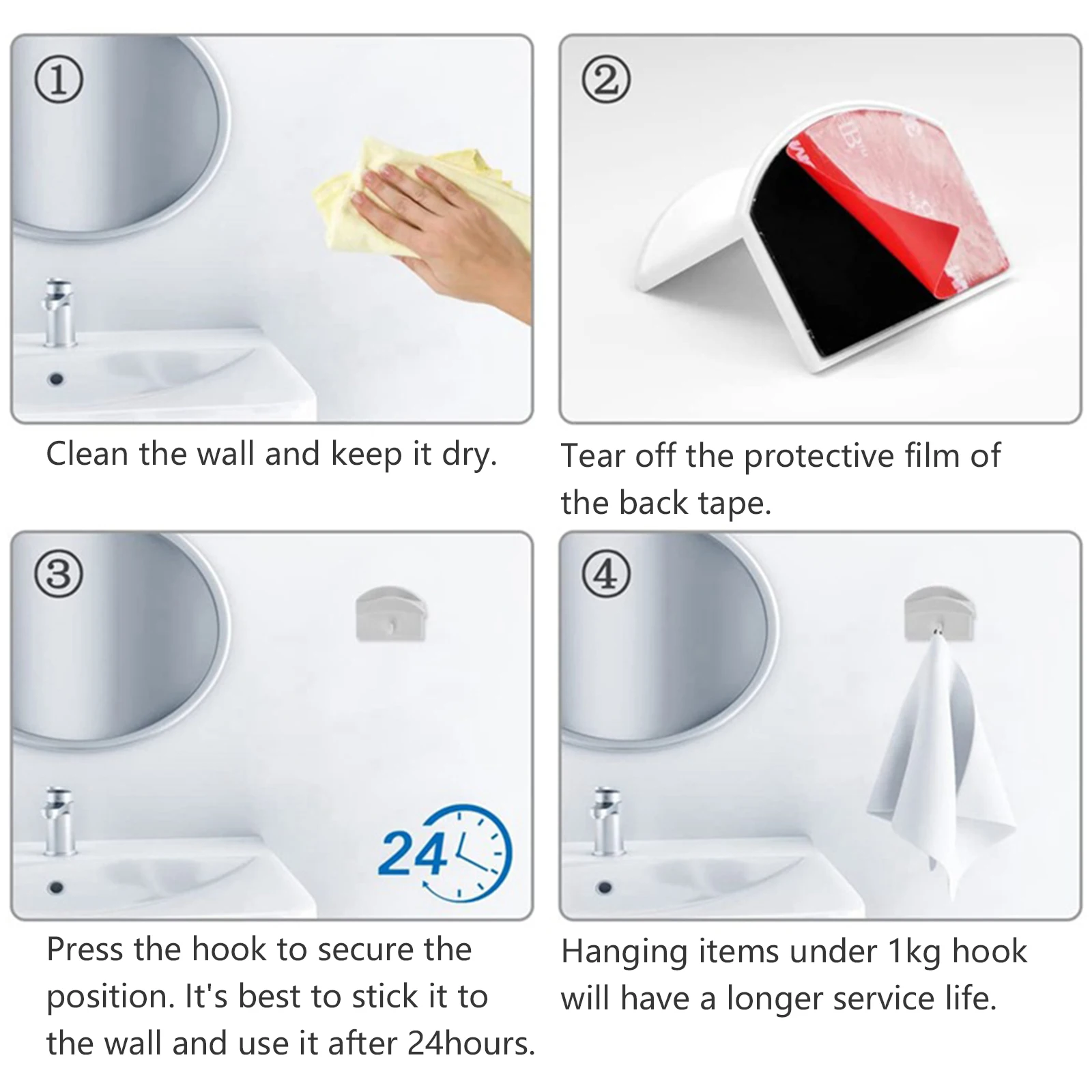 ①

Clean the wall and keep it dry.

②

Tear off the protective film of the back tape.

③

24

Press the hook to secure the position. It's best to stick it to the wall and use it after 24hours.

④

Hanging items under 1kg hook will have a longer service life.