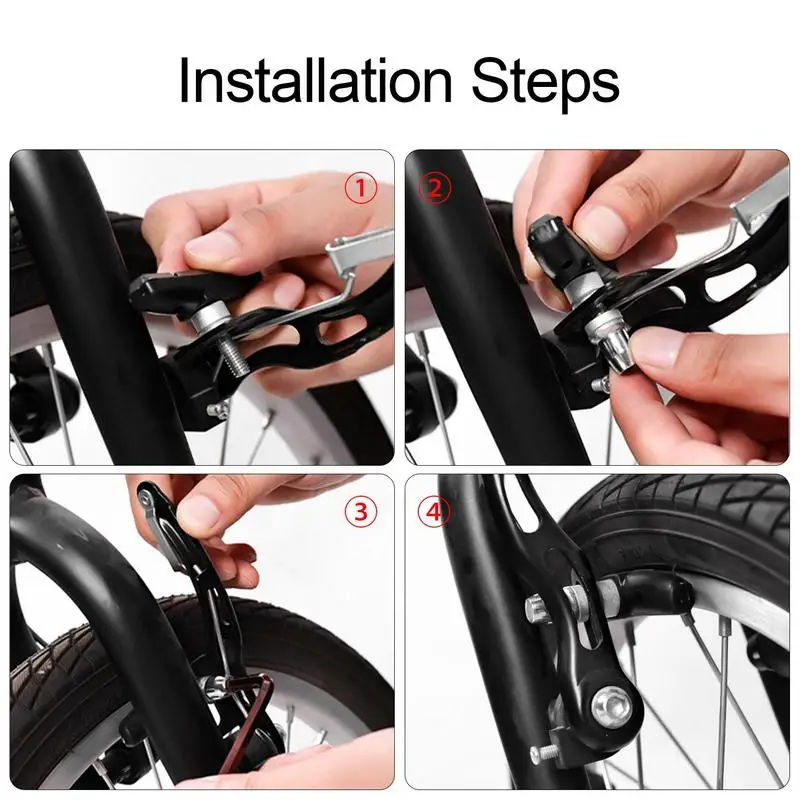 Installation Steps

①

②

③

④