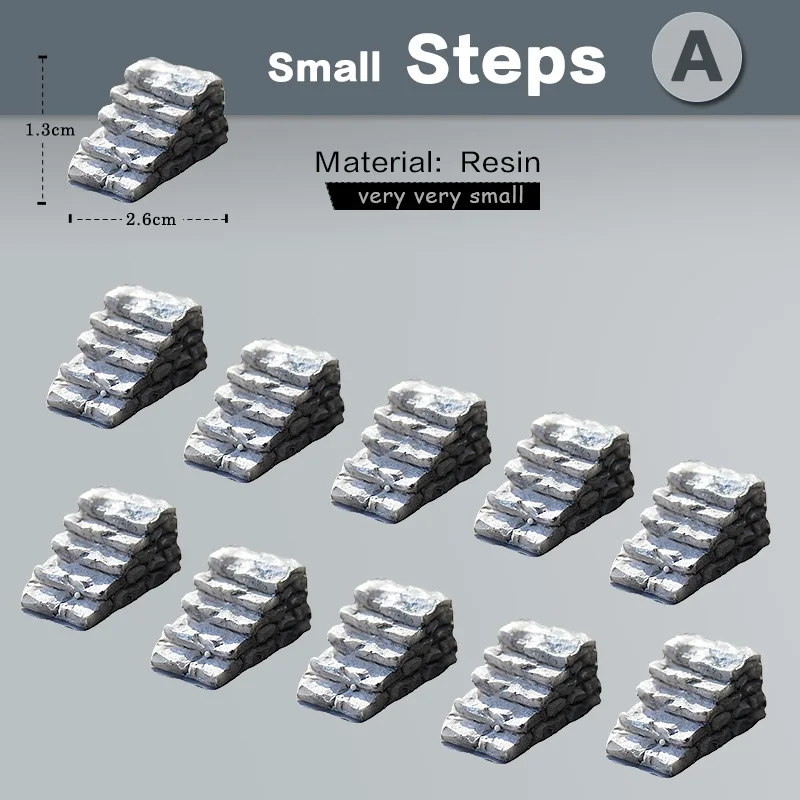 Small Steps A

1.3cm

2.6cm

Material: Resin

very very small