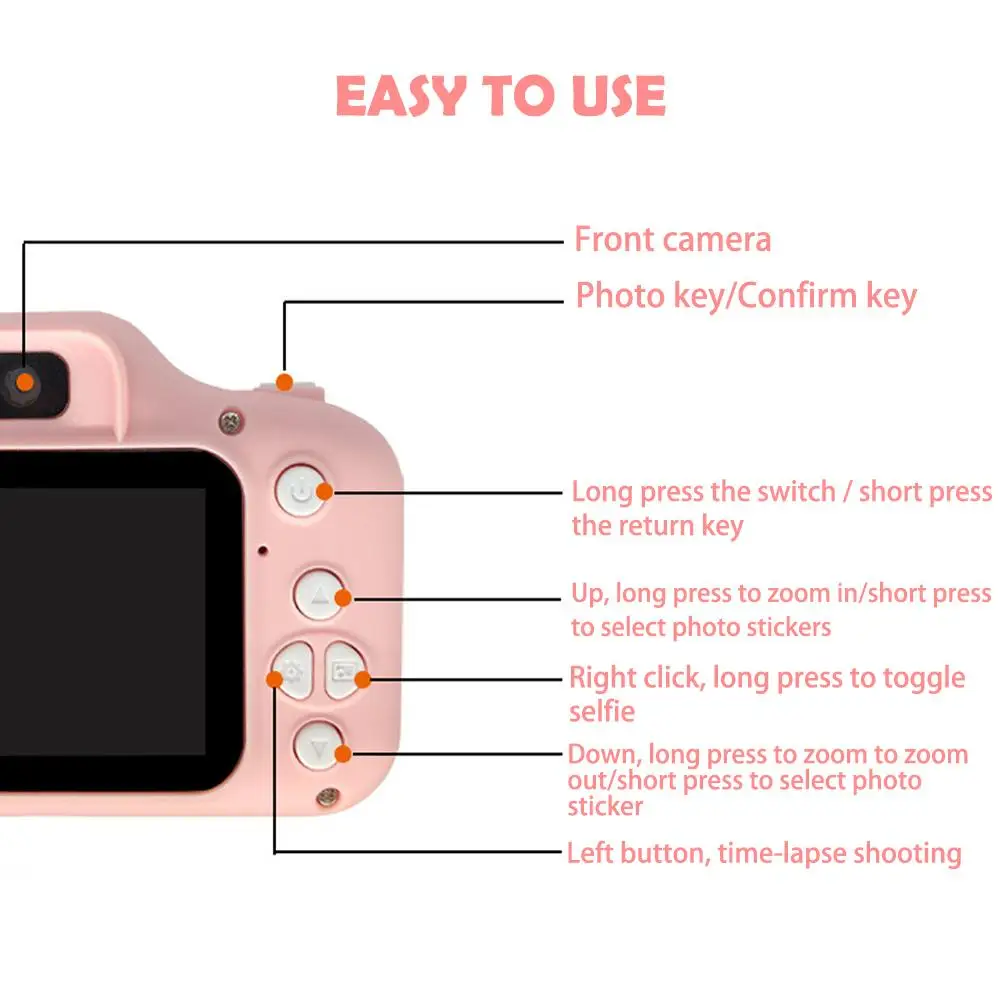 EASY TO USE

Front camera

Photo key/Confirm key

Long press the switch / short press the return key

Up, long press to zoom in/short press to select photo stickers

Right click, long press to toggle selfie

Down, long press to zoom to zoom out/short press to select photo sticker

Left button, time-lapse shooting