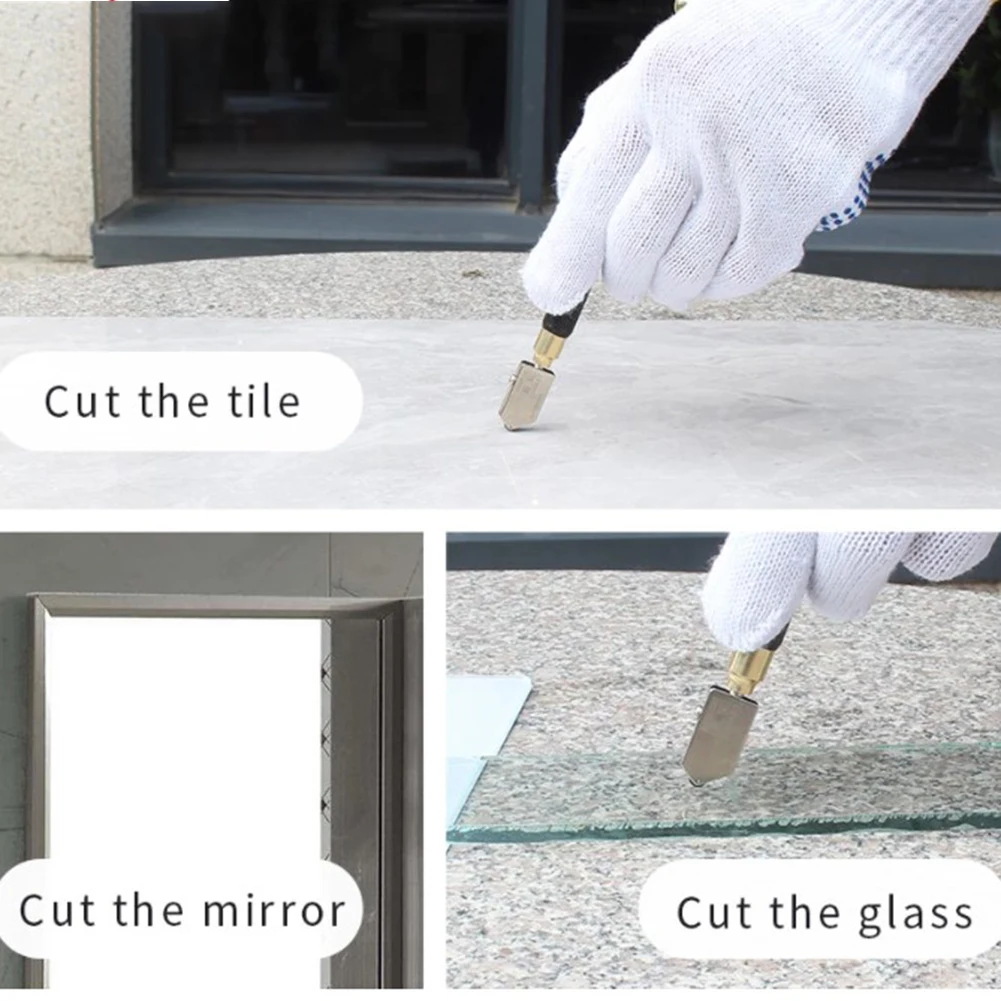 Cut the tile

Cut the mirror

Cut the glass