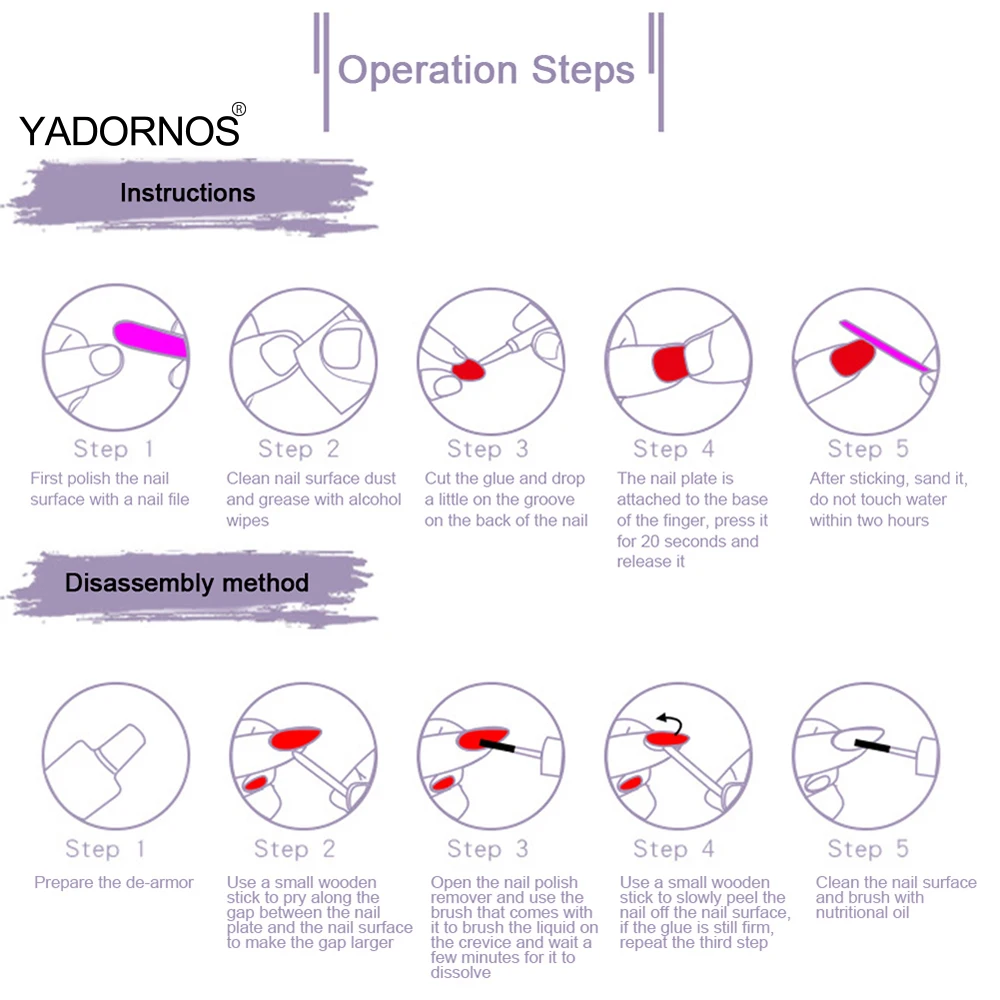 Operation Steps

YADORNOS®

Instructions

Step 1
First polish the nail surface with a nail file

Step 2
Clean nail surface dust and grease with alcohol wipes

Step 3
Cut the glue and drop a little on the groove on the back of the nail

Step 4
The nail plate is attached to the base of the finger, press it for 20 seconds and release it

Step 5
After sticking, sand it, do not touch water within two hours

Disassembly method

Step 1
Prepare the de-armor

Step 2
Use a small wooden stick to pry along the gap between the nail plate and the nail surface to make the gap larger

Step 3
Open the nail polish remover and use the brush that comes with it to brush the liquid on the crevice and wait a few minutes for it to dissolve

Step 4
Use a small wooden stick to slowly peel the nail off the nail surface, if the glue is still firm, repeat the third step

Step 5
Clean the nail surface and brush with nutritional oil