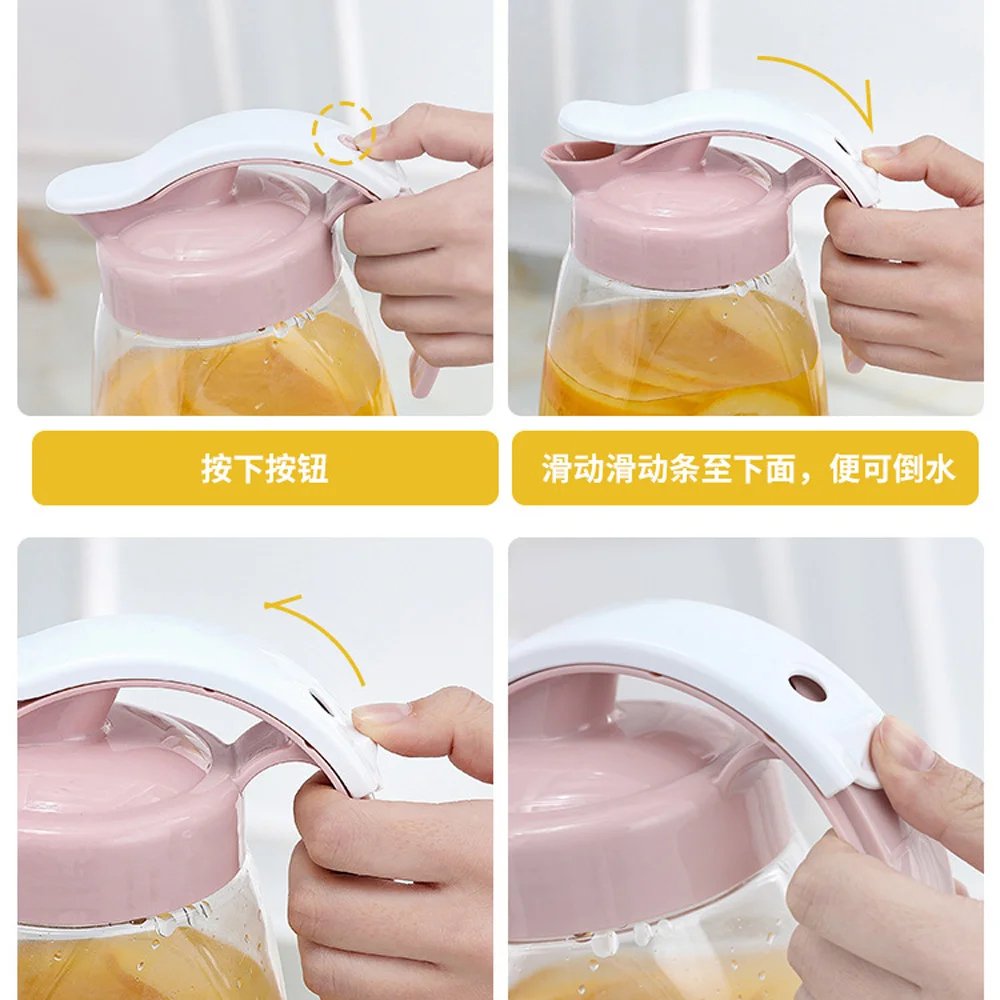 按下按钮

滑动滑动条至下面，便可倒水