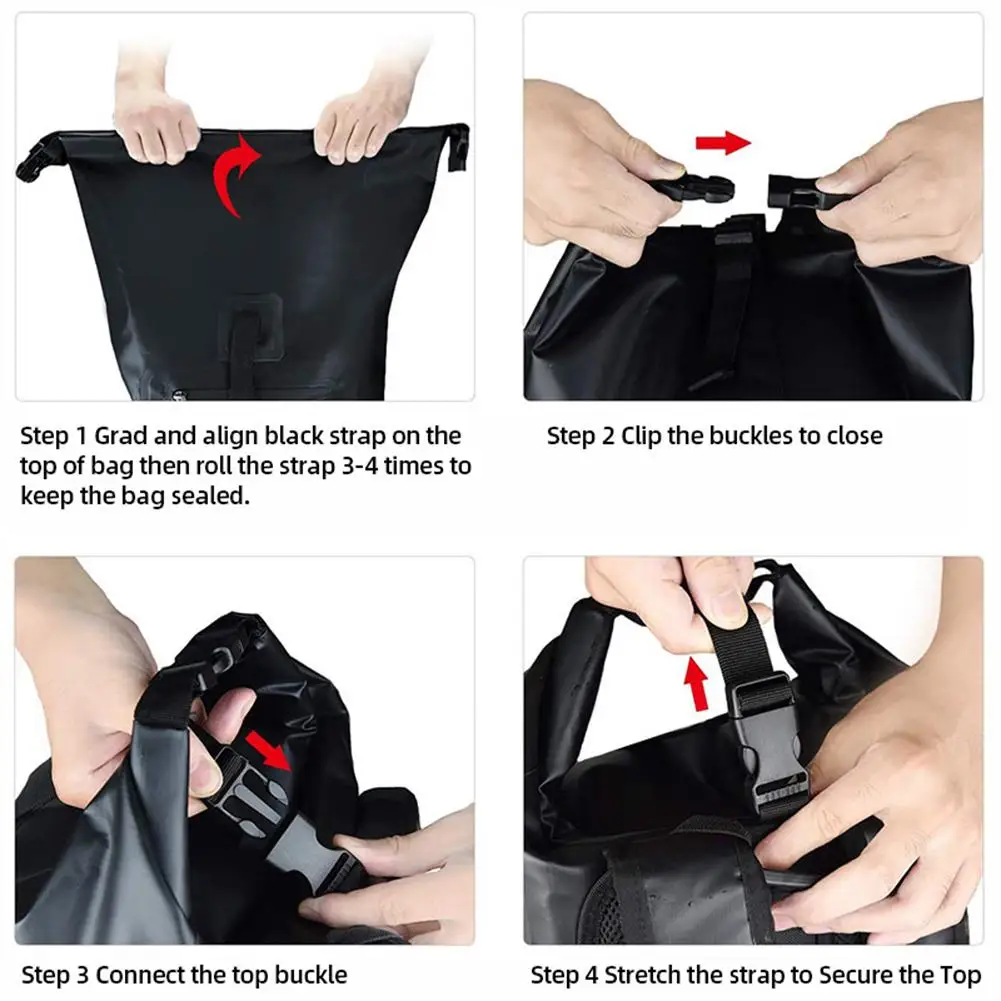 Step 1 Grad and align black strap on the top of bag then roll the strap 3-4 times to keep the bag sealed.

Step 2 Clip the buckles to close

Step 3 Connect the top buckle

Step 4 Stretch the strap to Secure the Top