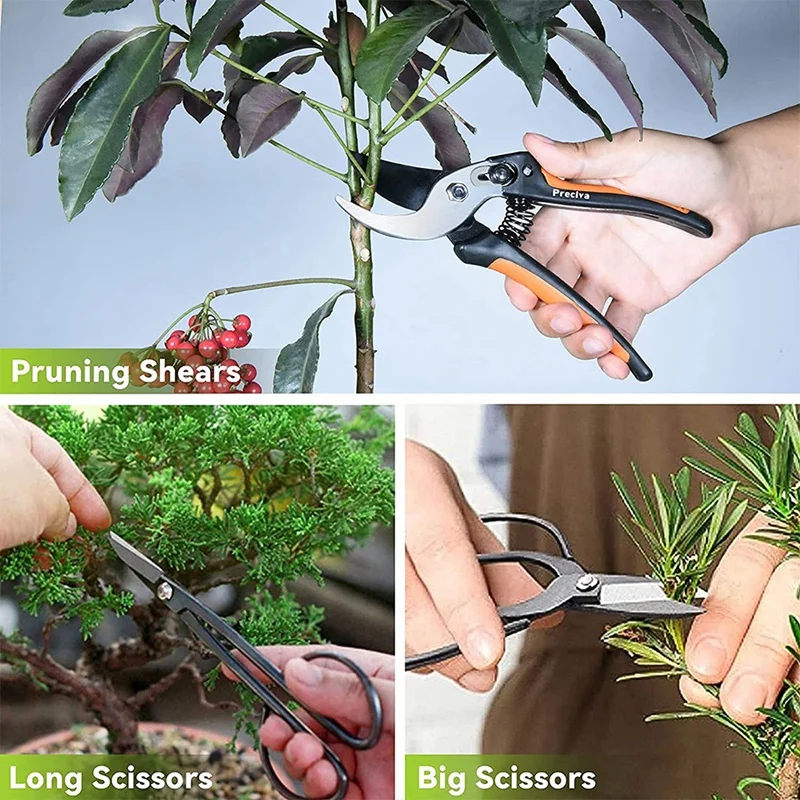 Preciva

Pruning Shears

Long Scissors

Big Scissors