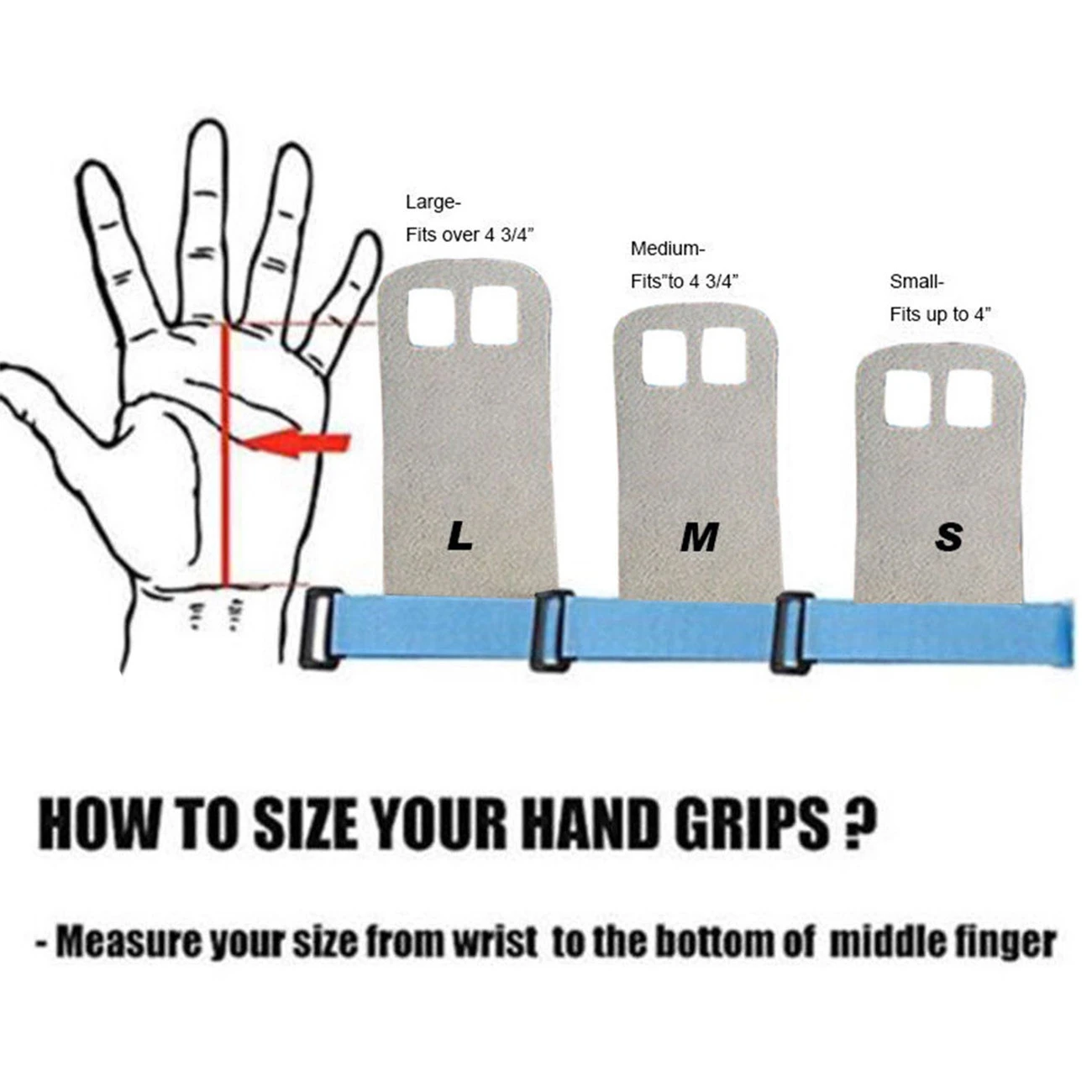 Large-
Fits over 4 3/4”

Medium-
Fits”to 4 3/4”

Small-
Fits up to 4”

L

M

S

HOW TO SIZE YOUR HAND GRIPS ?

- Measure your size from wrist to the bottom of middle finger