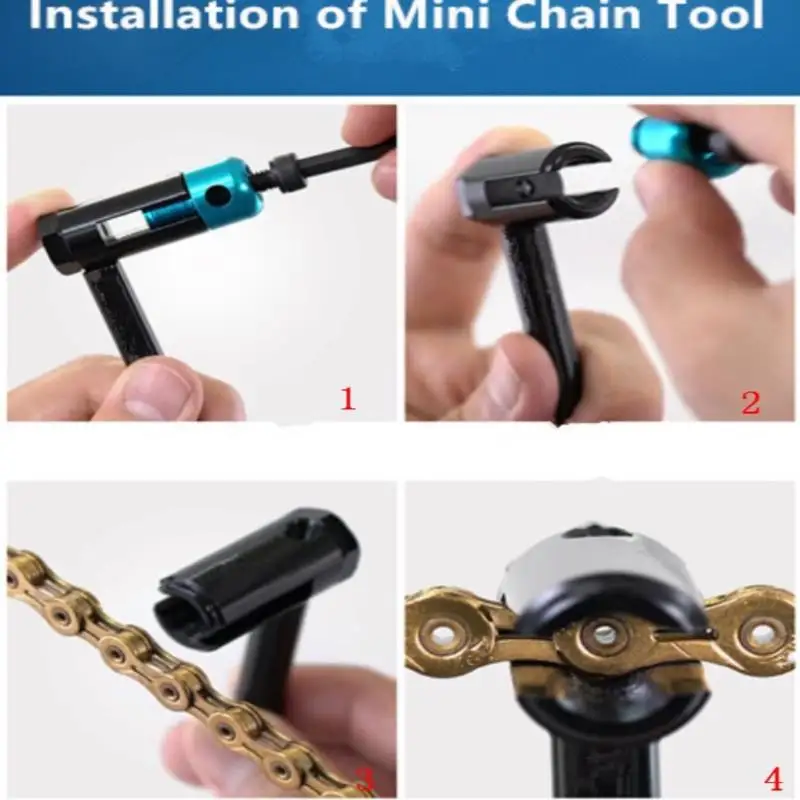 Installation of Mini Chain Tool

1

2

3

4