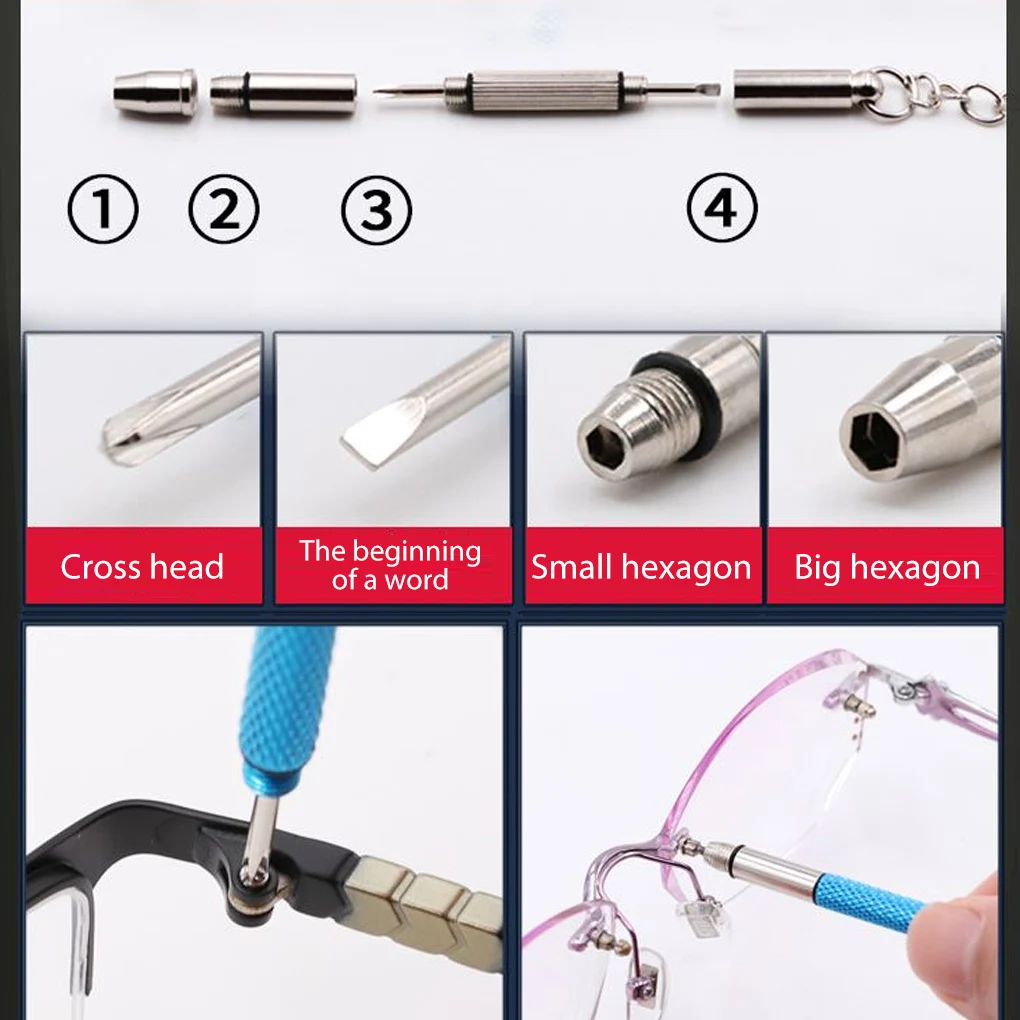 ① ② ③ ④

Cross head

The beginning of a word

Small hexagon

Big hexagon