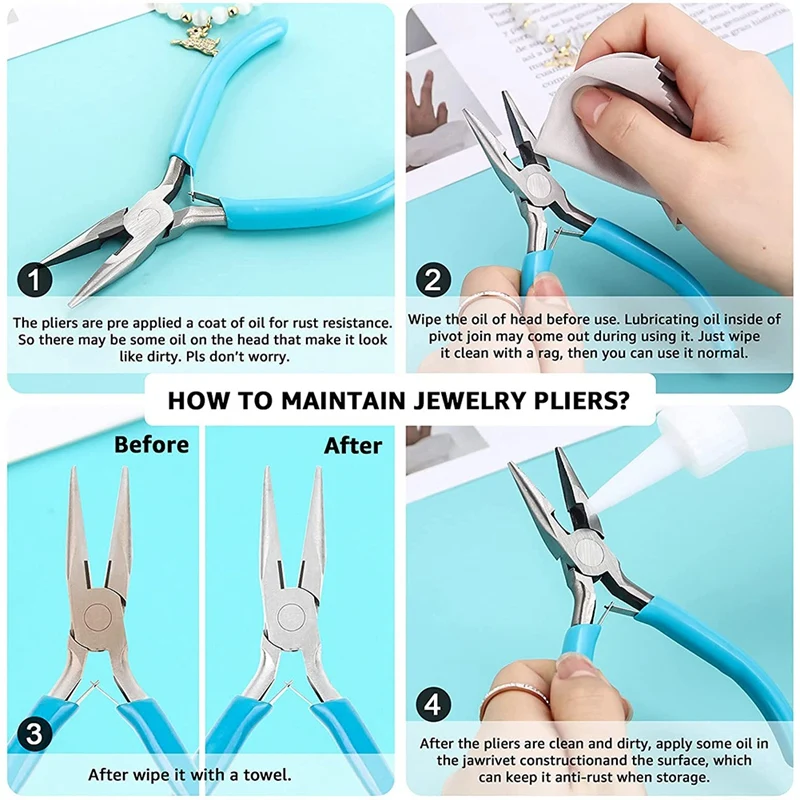 1

The pliers are pre applied a coat of oil for rust resistance. So there may be some oil on the head that make it look like dirty. Pls don't worry.

2

Wipe the oil of head before use. Lubricating oil inside of pivot join may come out during using it. Just wipe it clean with a rag, then you can use it normal.

HOW TO MAINTAIN JEWELRY PLIERS?

Before

After

3

After wipe it with a towel.

4

After the pliers are clean and dirty, apply some oil in the jawrivet constructionand the surface, which can keep it anti-rust when storage.