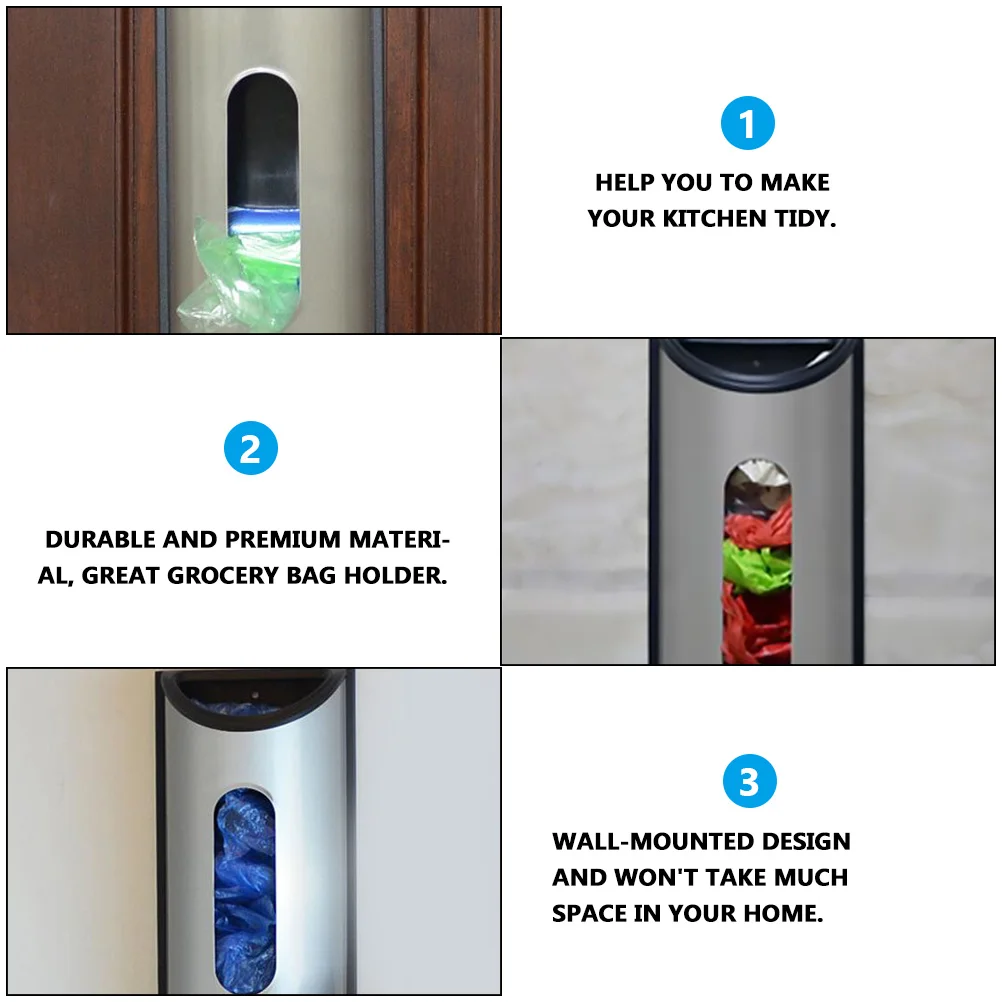 1

HELP YOU TO MAKE YOUR KITCHEN TIDY.

2

DURABLE AND PREMIUM MATERIAL, GREAT GROCERY BAG HOLDER.

3

WALL-MOUNTED DESIGN AND WON'T TAKE MUCH SPACE IN YOUR HOME.