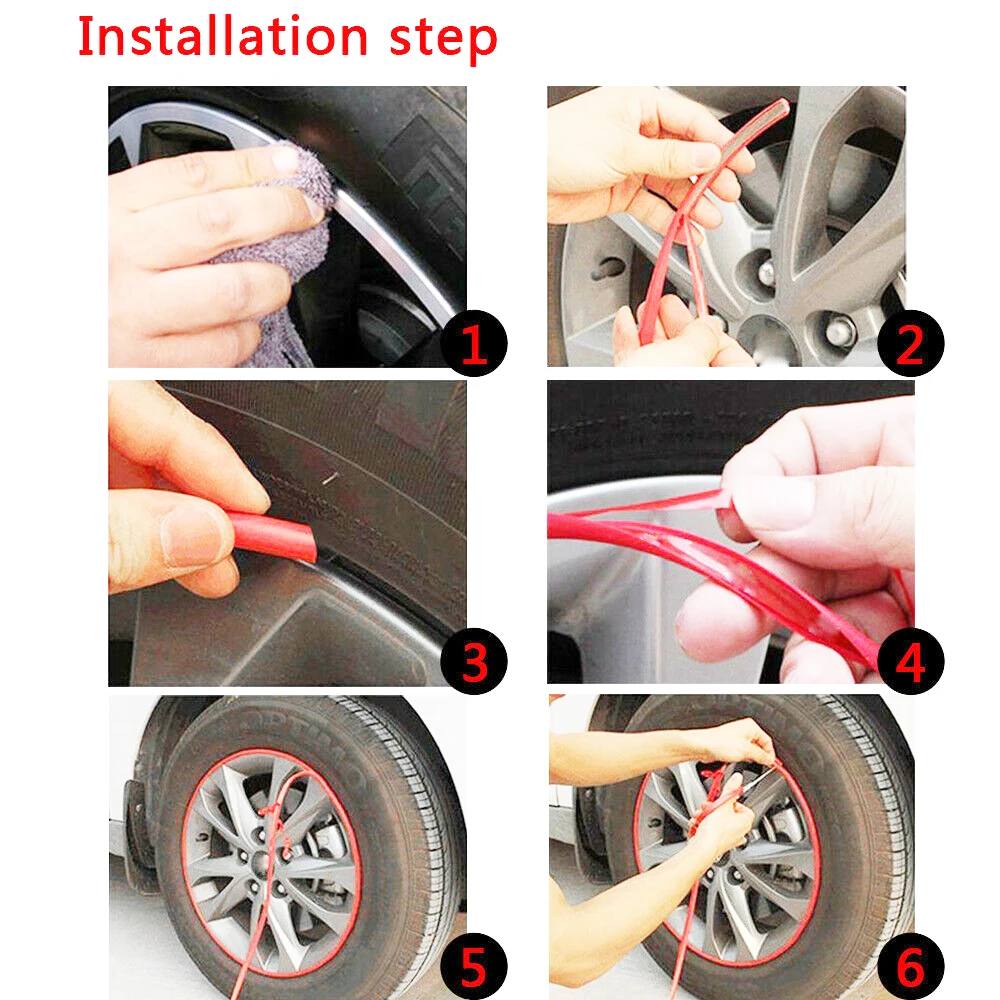 Installation step

1

2

3

4

5

6