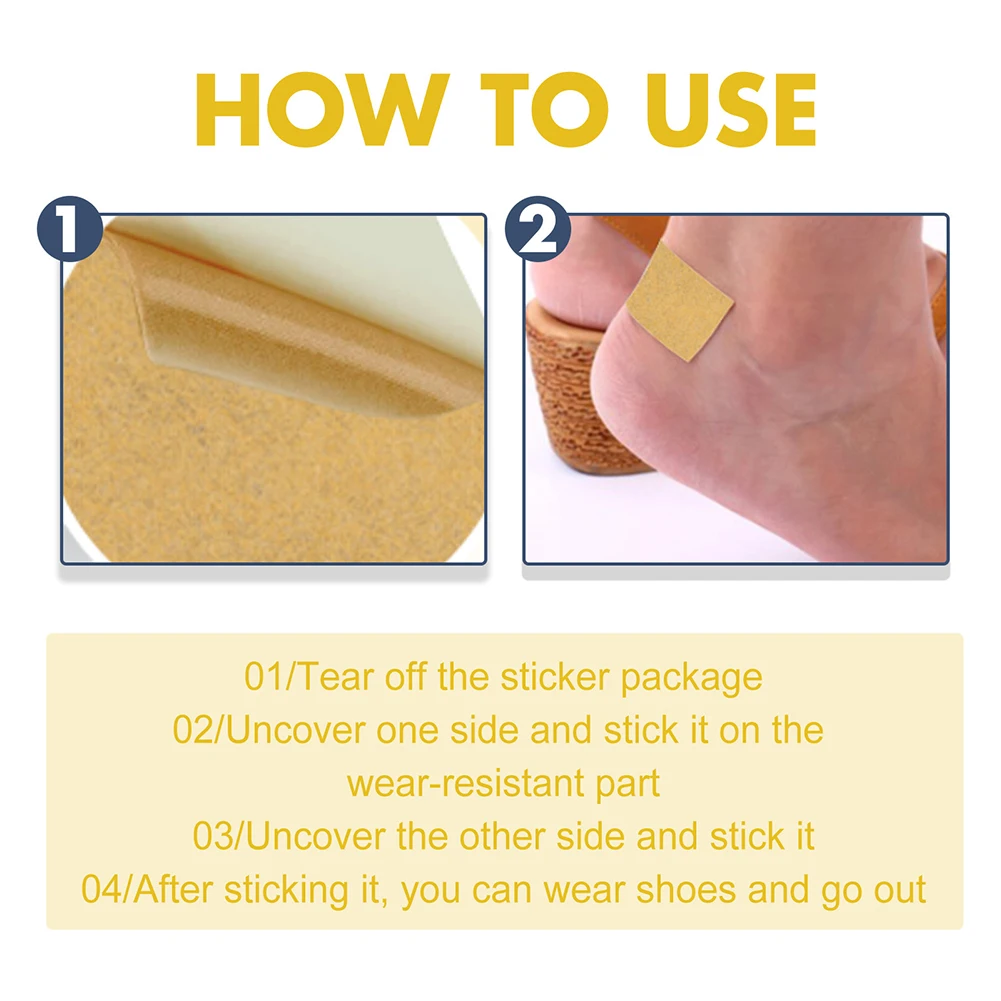 HOW TO USE

1

2

01/Tear off the sticker package
02/Uncover one side and stick it on the wear-resistant part
03/Uncover the other side and stick it
04/After sticking it, you can wear shoes and go out