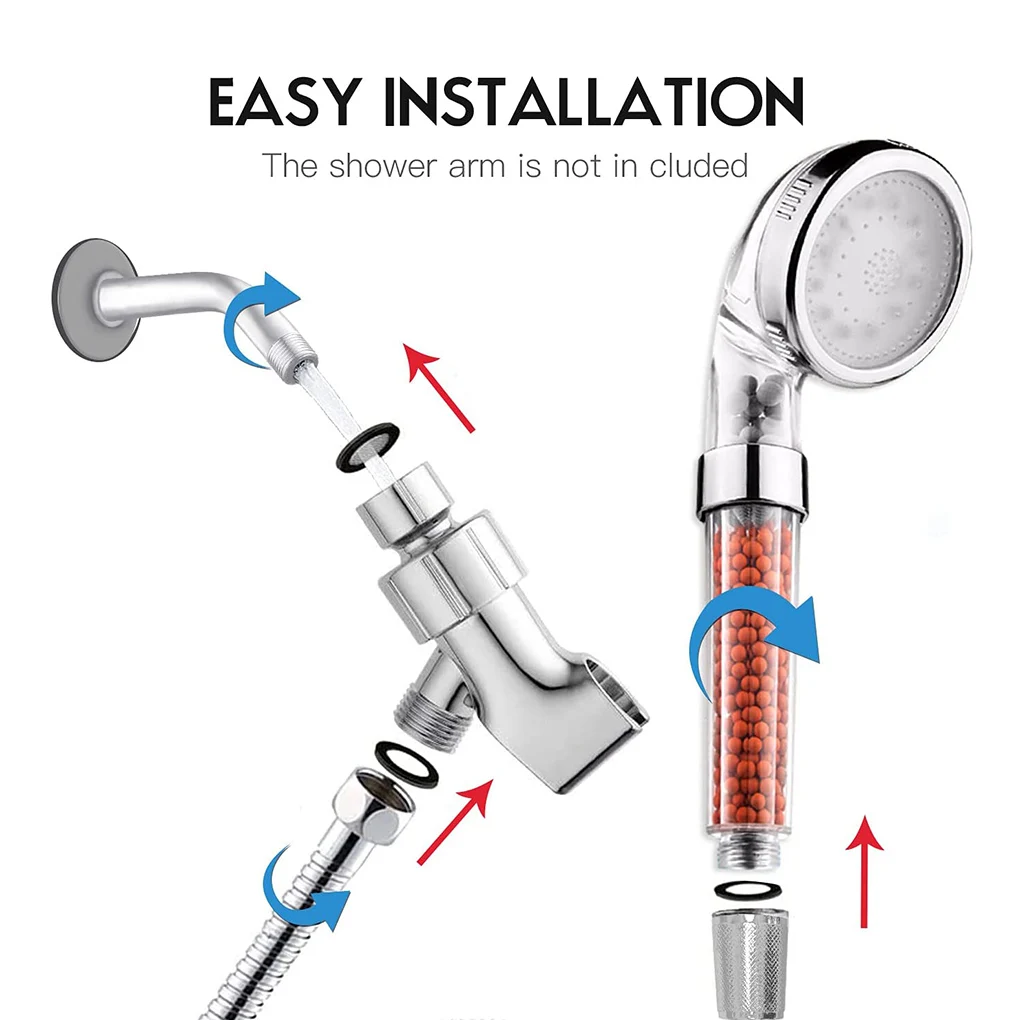 EASY INSTALLATION

The shower arm is not in cluded