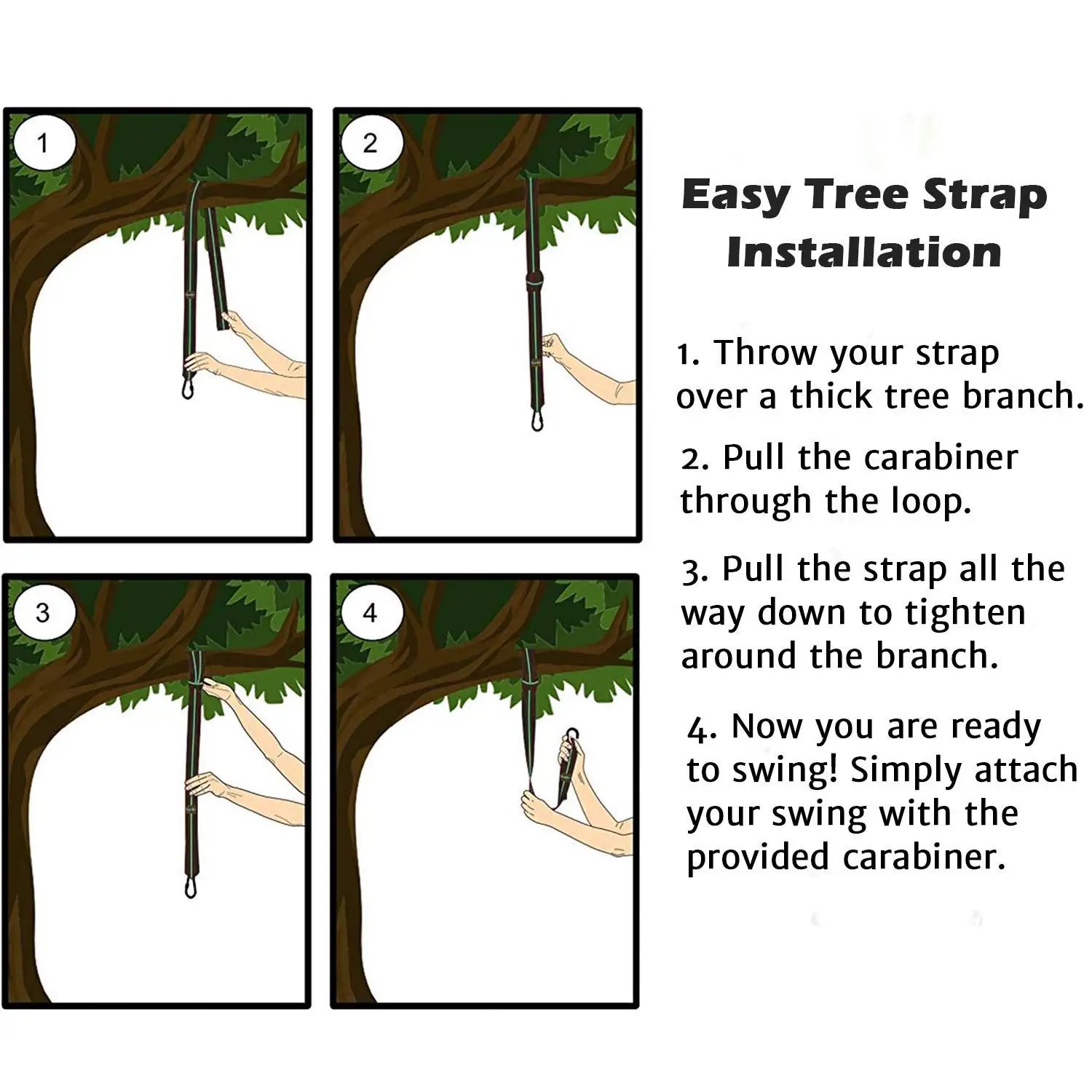 1

2

3

4

Easy Tree Strap Installation

1. Throw your strap over a thick tree branch.

2. Pull the carabiner through the loop.

3. Pull the strap all the way down to tighten around the branch.

4. Now you are ready to swing! Simply attach your swing with the provided carabiner.