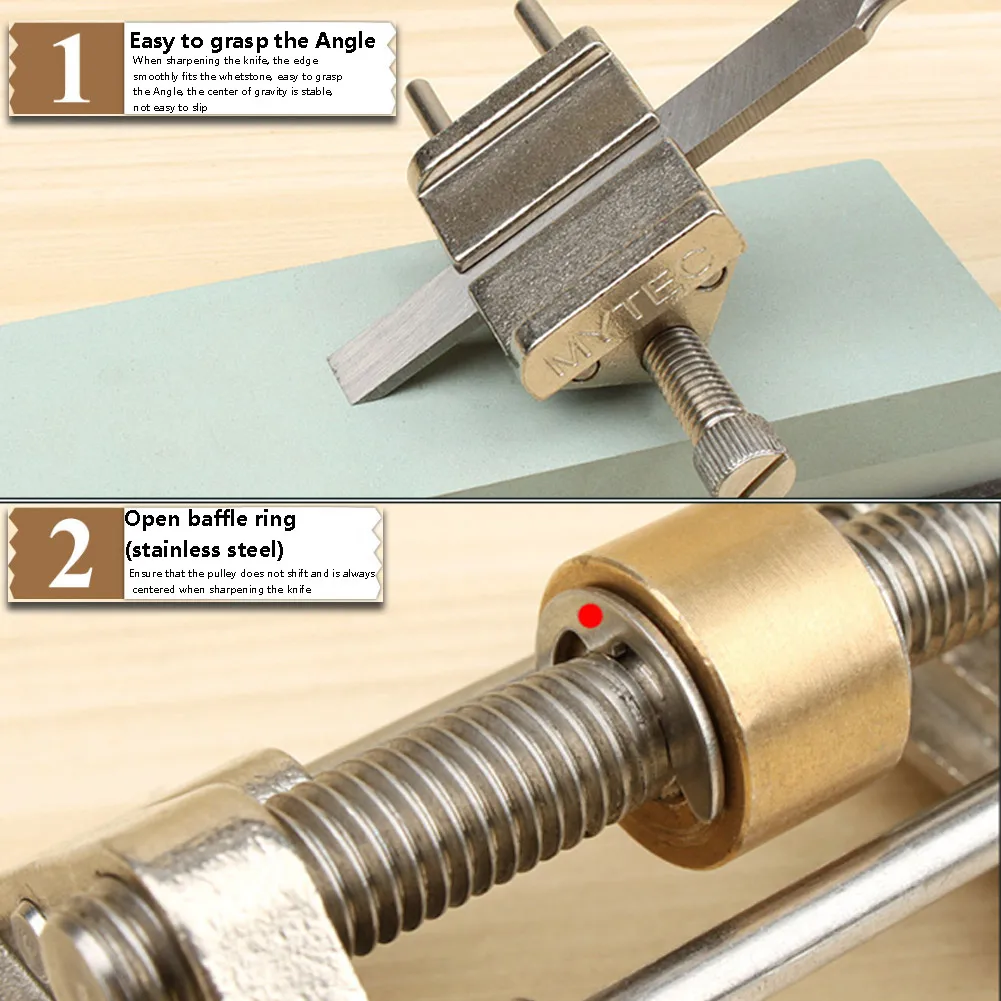 1 Easy to grasp the Angle

When sharpening the knife, the edge smoothly fits the whetstone, easy to grasp the Angle, the center of gravity is stable, not easy to slip

MYTEC

2 Open baffle ring (stainless steel)

Ensure that the pulley does not shift and is always centered when sharpening the knife