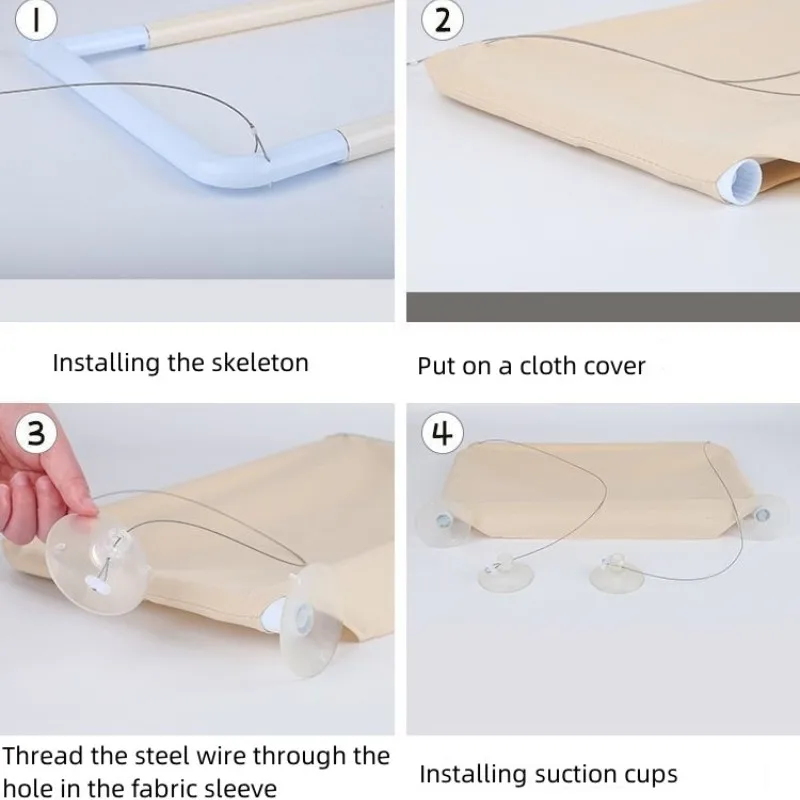 1

Installing the skeleton

2

Put on a cloth cover

3

Thread the steel wire through the hole in the fabric sleeve

4

Installing suction cups