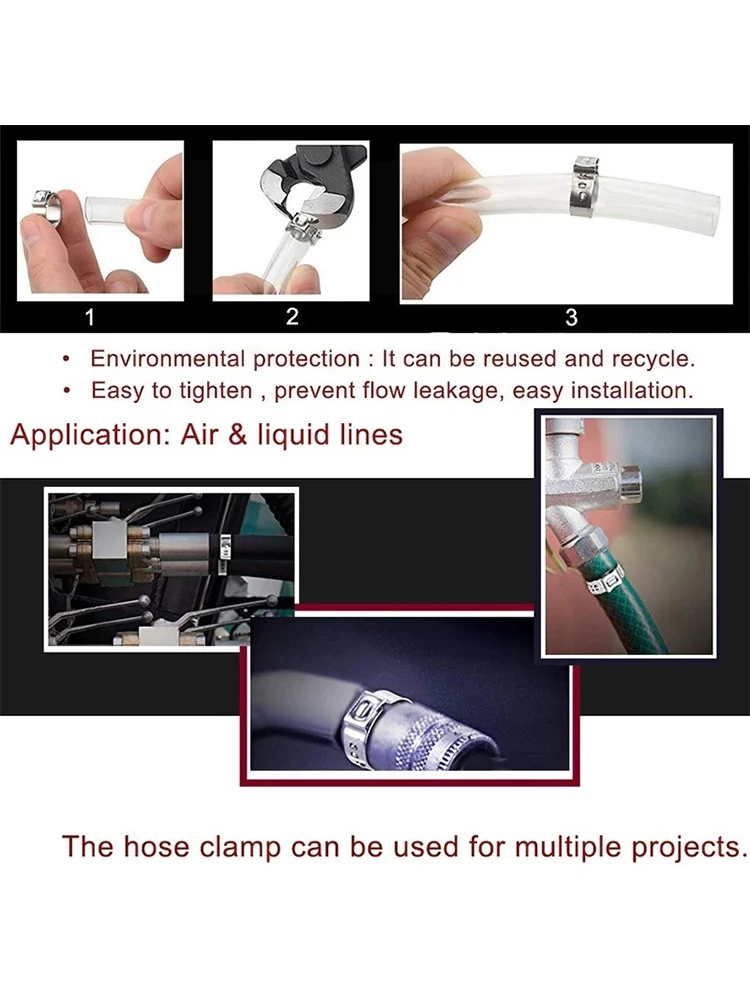 1 2 3

• Environmental protection : It can be reused and recycle.
• Easy to tighten , prevent flow leakage, easy installation.

Application: Air & liquid lines

The hose clamp can be used for multiple projects.