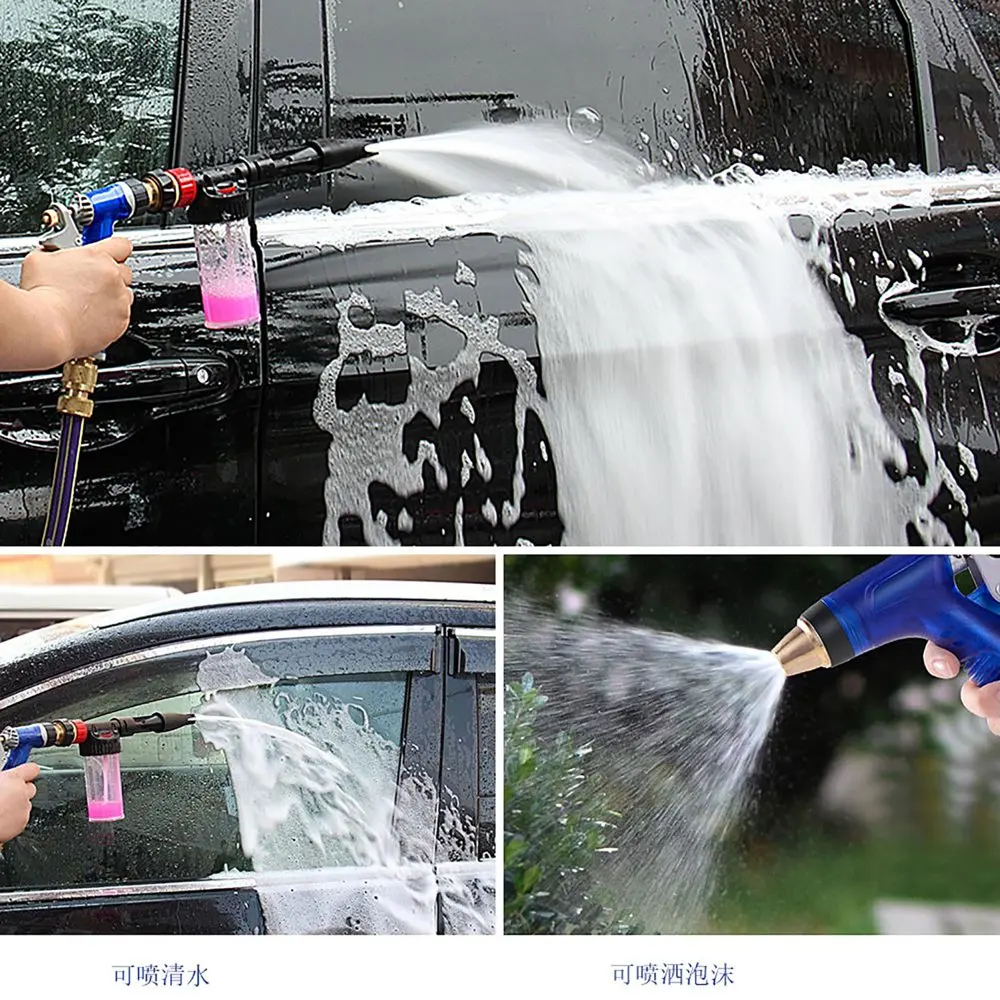 可喷清水

可喷洒泡沫