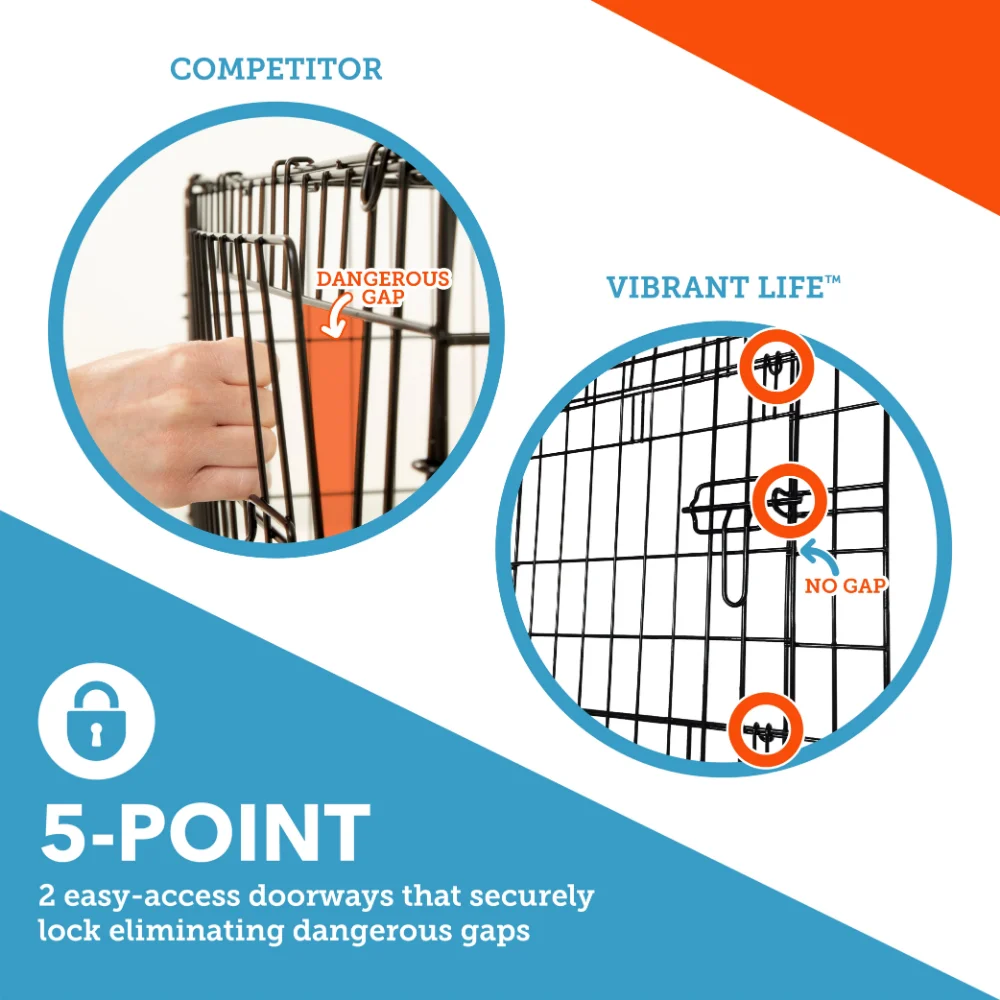 COMPETITOR

DANGEROUS GAP

VIBRANT LIFE™

NO GAP

5-POINT

2 easy-access doorways that securely lock eliminating dangerous gaps