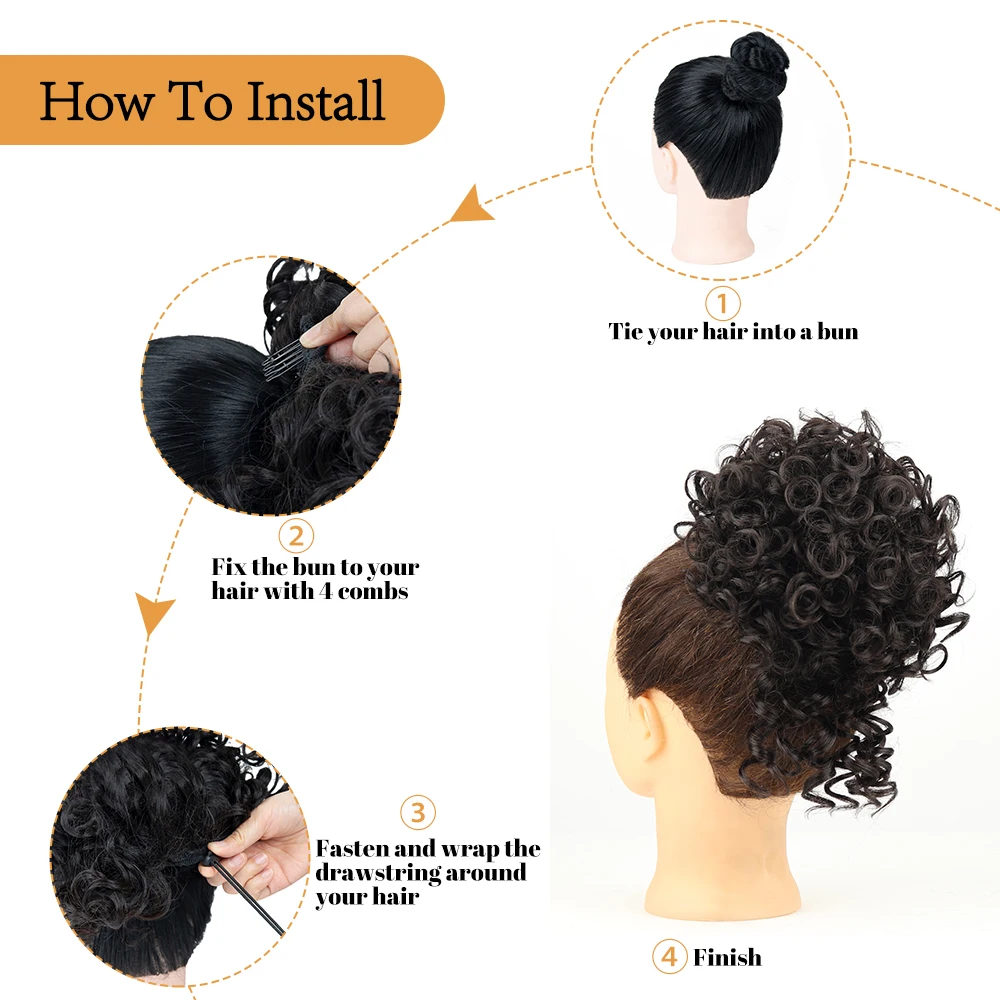 How To Install

1
Tie your hair into a bun

2
Fix the bun to your hair with 4 combs

3
Fasten and wrap the drawstring around your hair

4 Finish