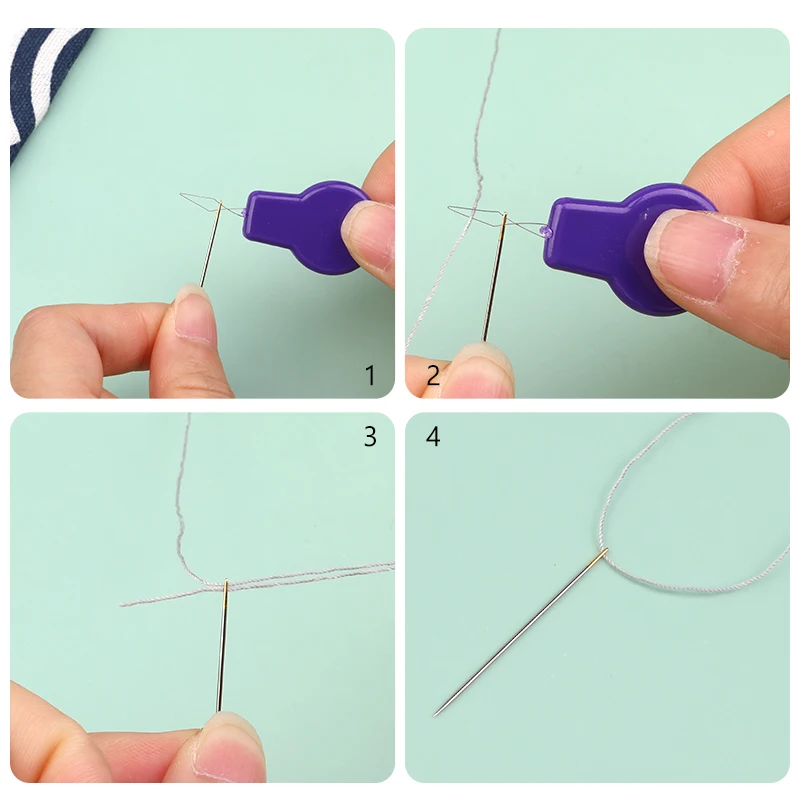 1

2

3

4