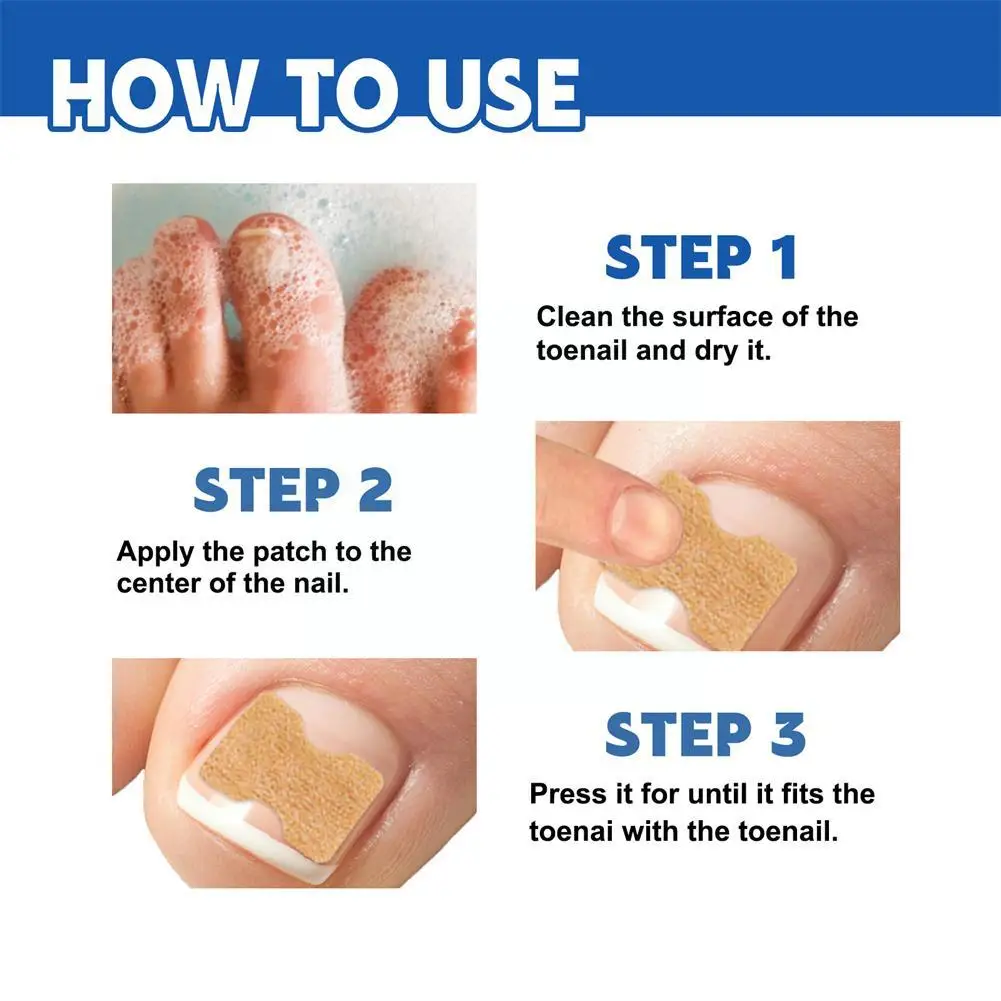 HOW TO USE

STEP 1

Clean the surface of the toenail and dry it.

STEP 2

Apply the patch to the center of the nail.

STEP 3

Press it for until it fits the toenai with the toenail.