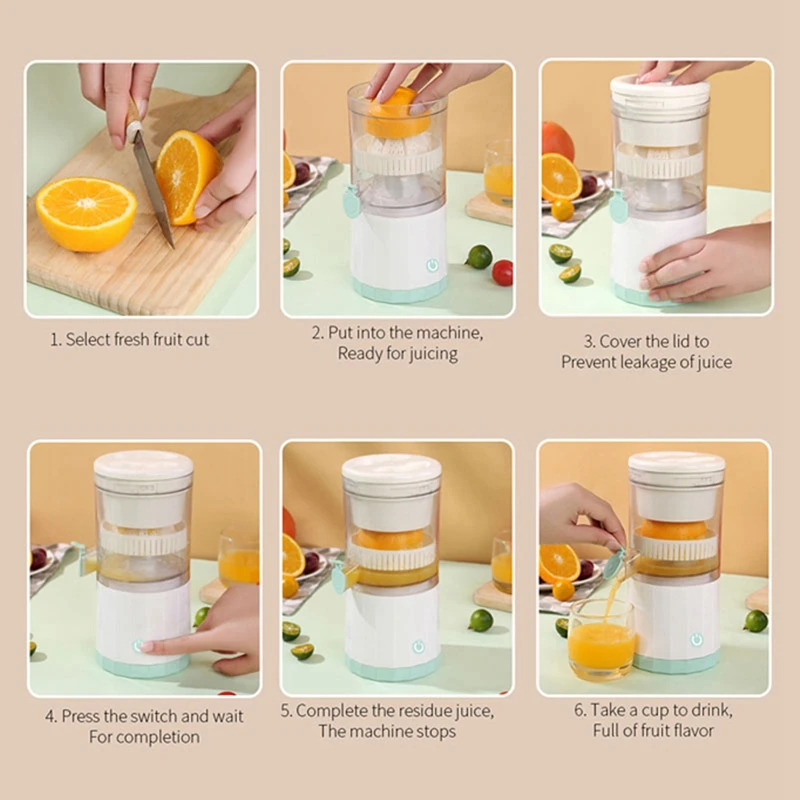 1. Select fresh fruit cut

2. Put into the machine, Ready for juicing

3. Cover the lid to Prevent leakage of juice

4. Press the switch and wait For completion

5. Complete the residue juice, The machine stops

6. Take a cup to drink, Full of fruit flavor