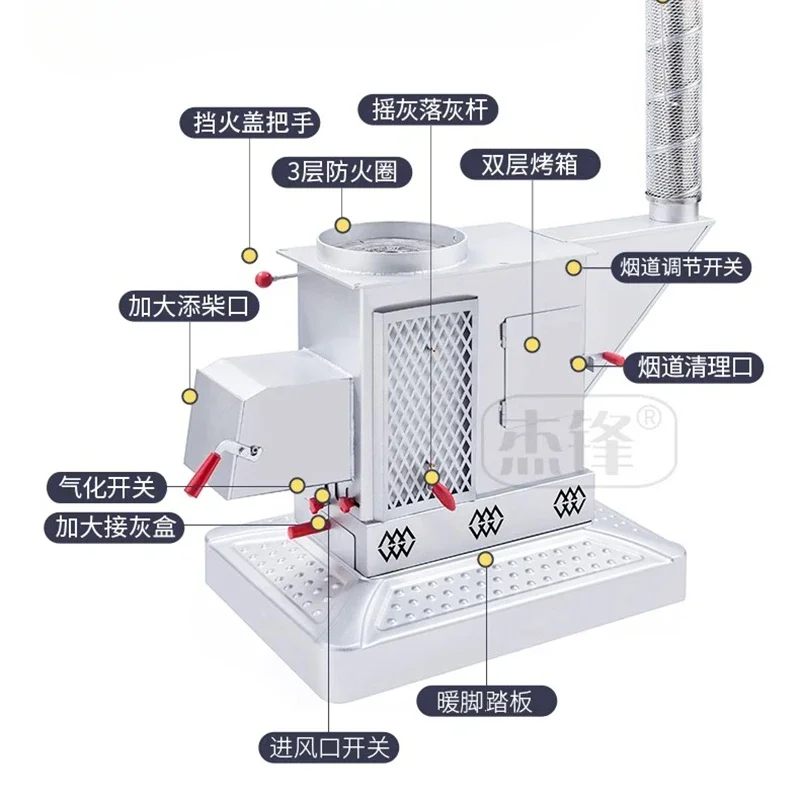 挡火盖把手

摇灰落灰杆

3层防火圈

双层烤箱

烟道调节开关

加大添柴口

烟道清理口

杰锋®

气化开关

加大接灰盒

暖脚踏板

进风口开关