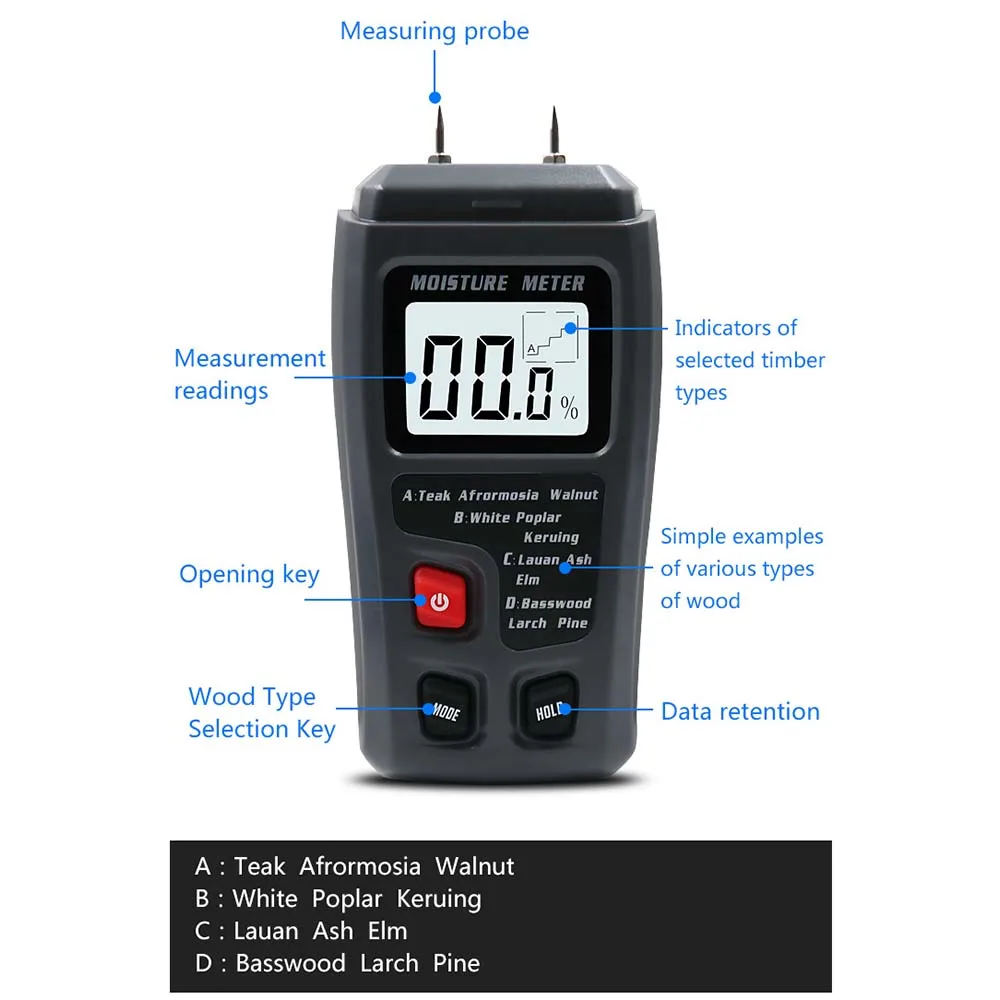 Measuring probe

MOISTURE METER

Measurement readings

00.0 %

A

Indicators of selected timber types

A:Teak Afrormosia Walnut
B:White Poplar Keruing
C:Lauan Ash Elm
D:Basswood Larch Pine

Simple examples of various types of wood

Opening key

Wood Type Selection Key

MODE

HOLD

Data retention

A : Teak Afrormosia Walnut
B : White Poplar Keruing
C : Lauan Ash Elm
D : Basswood Larch Pine