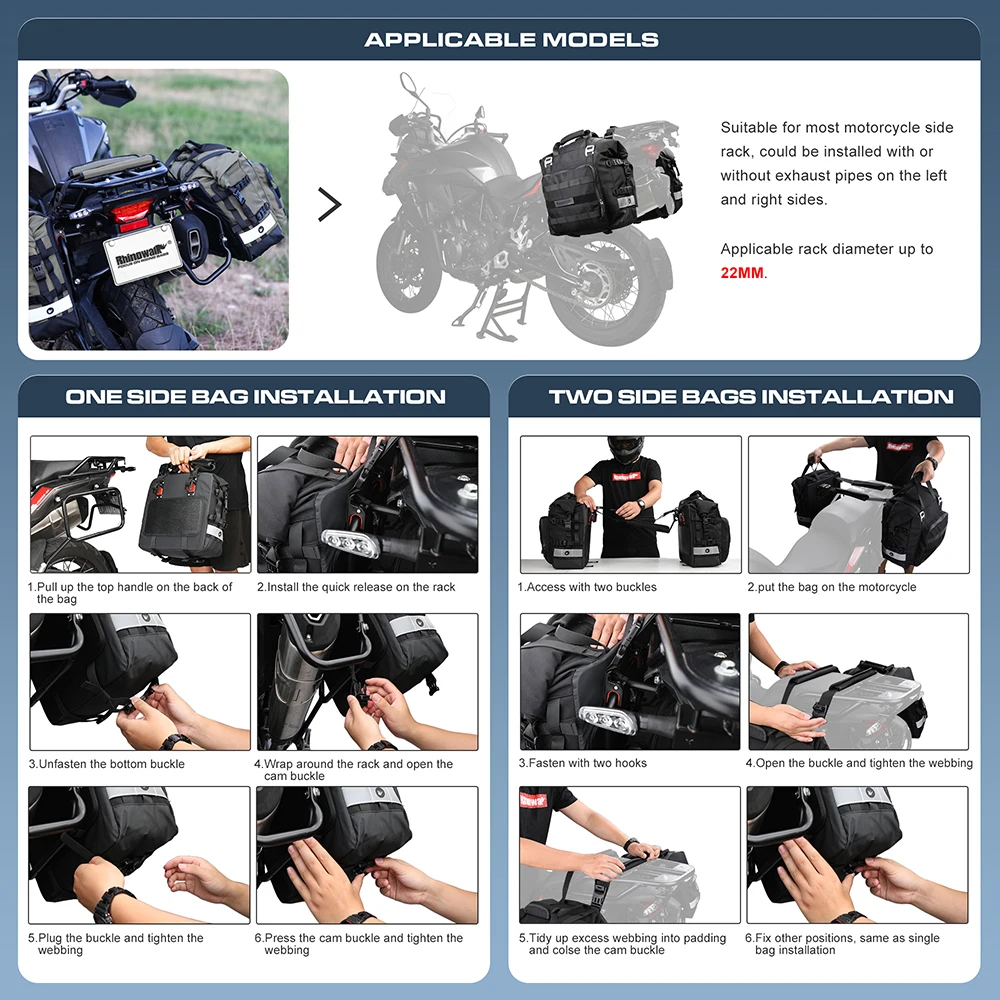 APPLICABLE MODELS

Rhinowalk

Suitable for most motorcycle side rack, could be installed with or without exhaust pipes on the left and right sides.

Applicable rack diameter up to 22MM.

ONE SIDE BAG INSTALLATION

1.Pull up the top handle on the back of the bag

2.Install the quick release on the rack

3.Unfasten the bottom buckle

4.Wrap around the rack and open the cam buckle

5.Plug the buckle and tighten the webbing

6.Press the cam buckle and tighten the webbing

TWO SIDE BAGS INSTALLATION

1.Access with two buckles

2.put the bag on the motorcycle

3.Fasten with two hooks

4.Open the buckle and tighten the webbing

5.Tidy up excess webbing into padding and colse the cam buckle

6.Fix other positions, same as single bag installation