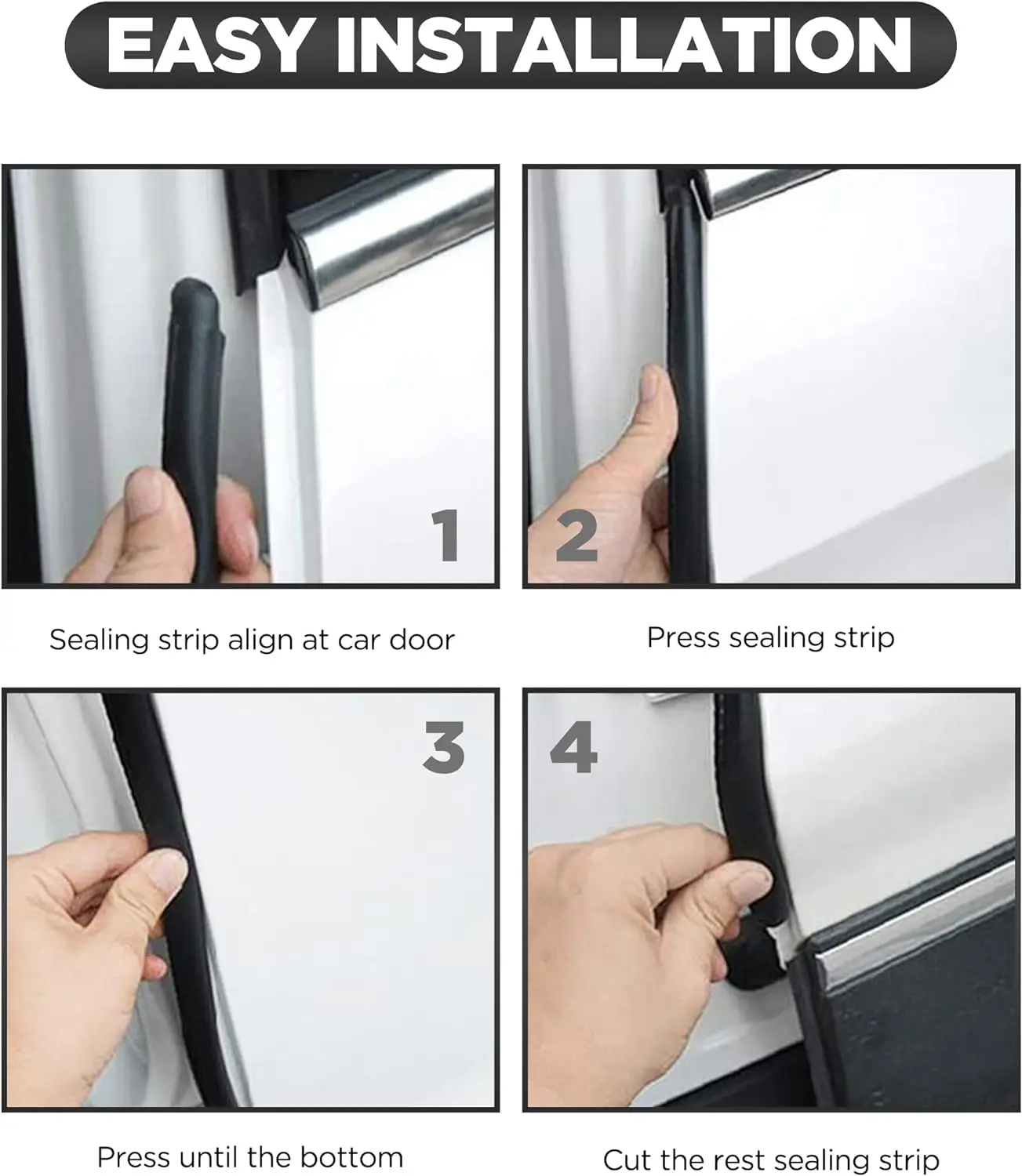 EASY INSTALLATION

1

Sealing strip align at car door

2

Press sealing strip

3

Press until the bottom

4

Cut the rest sealing strip