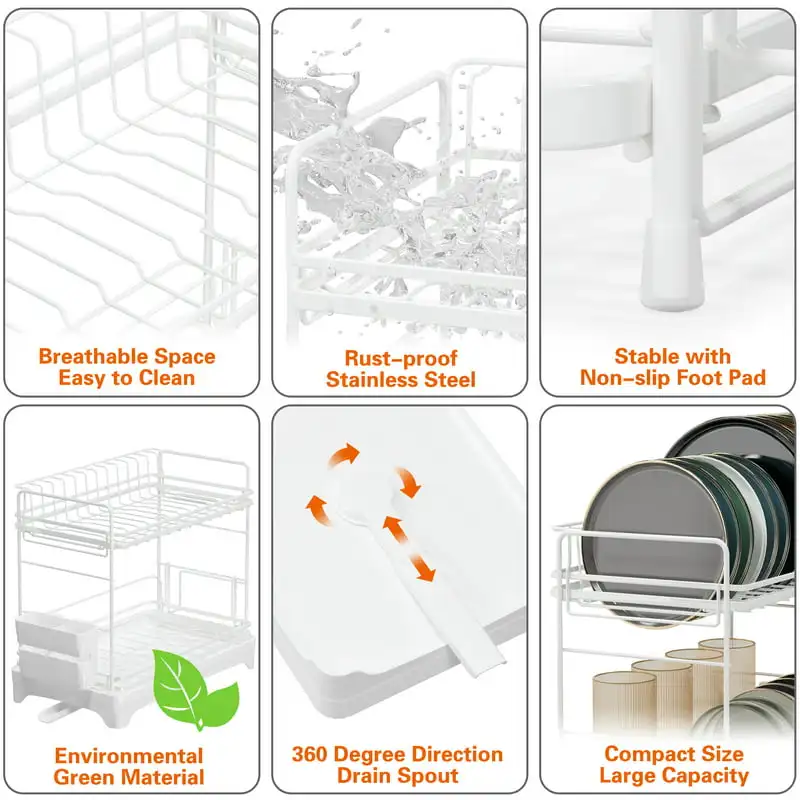 Breathable Space
Easy to Clean

Rust-proof
Stainless Steel

Stable with
Non-slip Foot Pad

Environmental
Green Material

360 Degree Direction
Drain Spout

Compact Size
Large Capacity